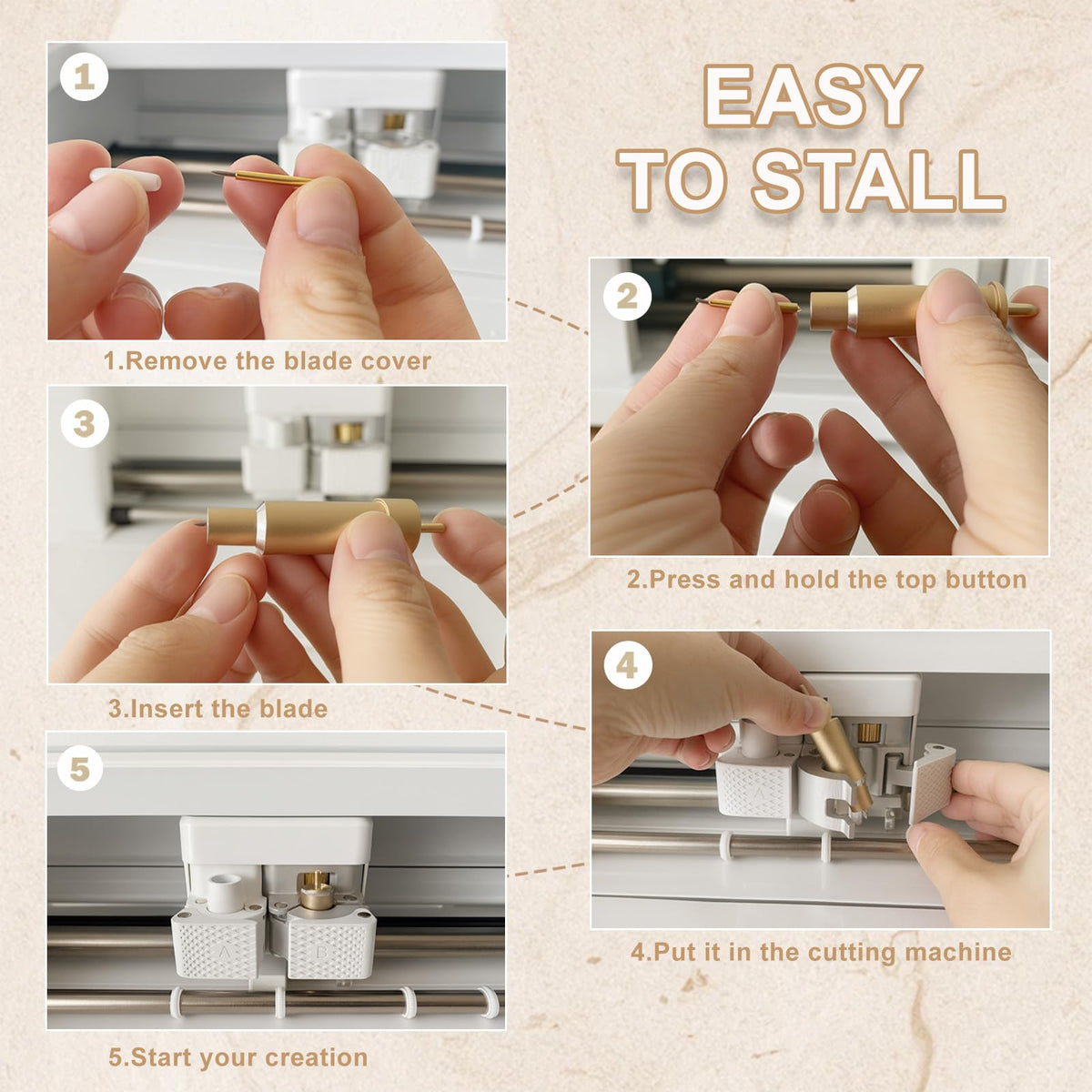 EASY
TO STALL

1

1.Remove the blade cover

2

2.Press and hold the top button

3

3.Insert the blade

4

4.Put it in the cutting machine

5

5.Start your creation