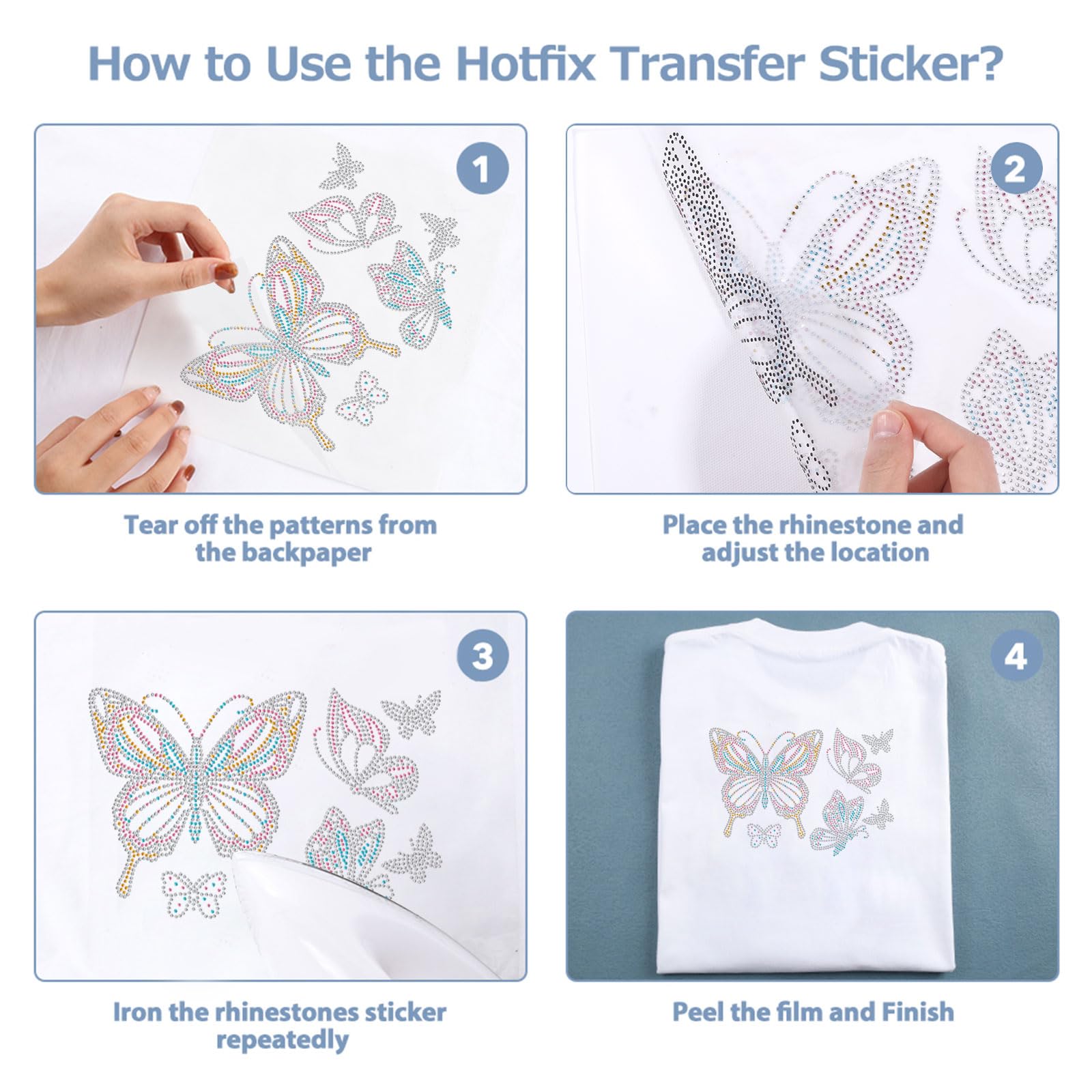 How to Use the Hotfix Transfer Sticker?

1

Tear off the patterns from the backpaper

2

Place the rhinestone and adjust the location

3

Iron the rhinestones sticker repeatedly

4

Peel the film and Finish