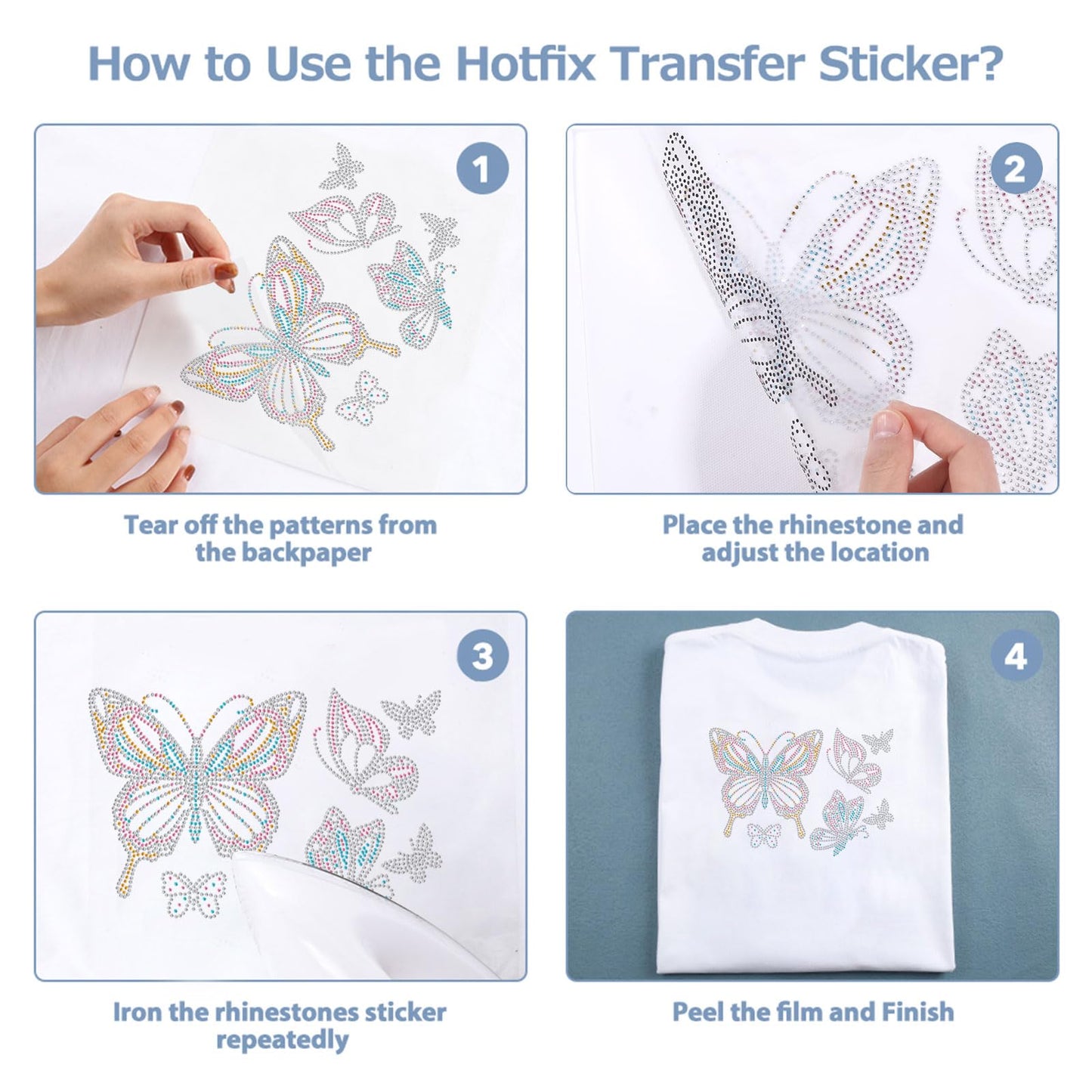 How to Use the Hotfix Transfer Sticker?

1

Tear off the patterns from the backpaper

2

Place the rhinestone and adjust the location

3

Iron the rhinestones sticker repeatedly

4

Peel the film and Finish