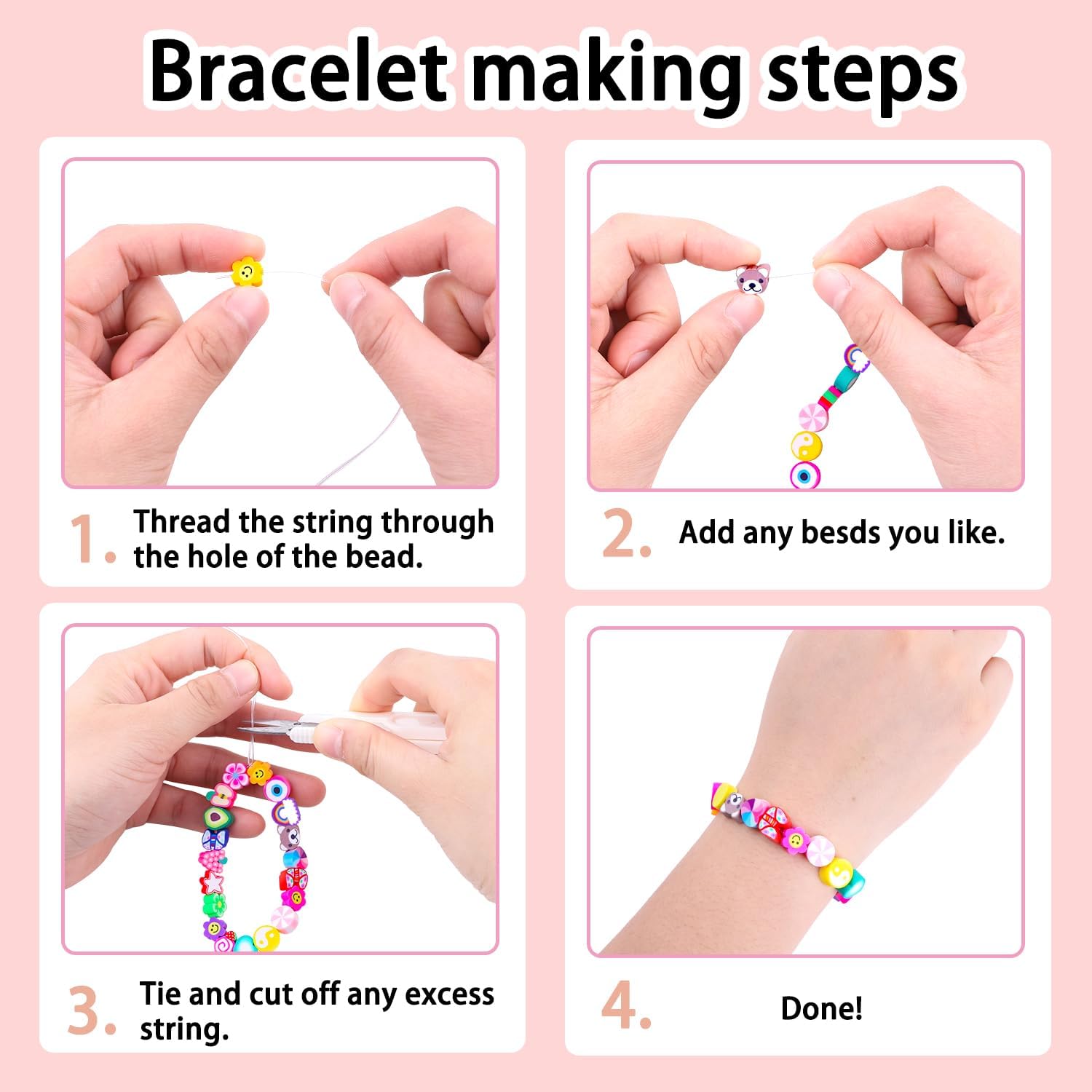 Bracelet making steps

1. Thread the string through the hole of the bead.

2. Add any besds you like.

3. Tie and cut off any excess string.

4. Done!