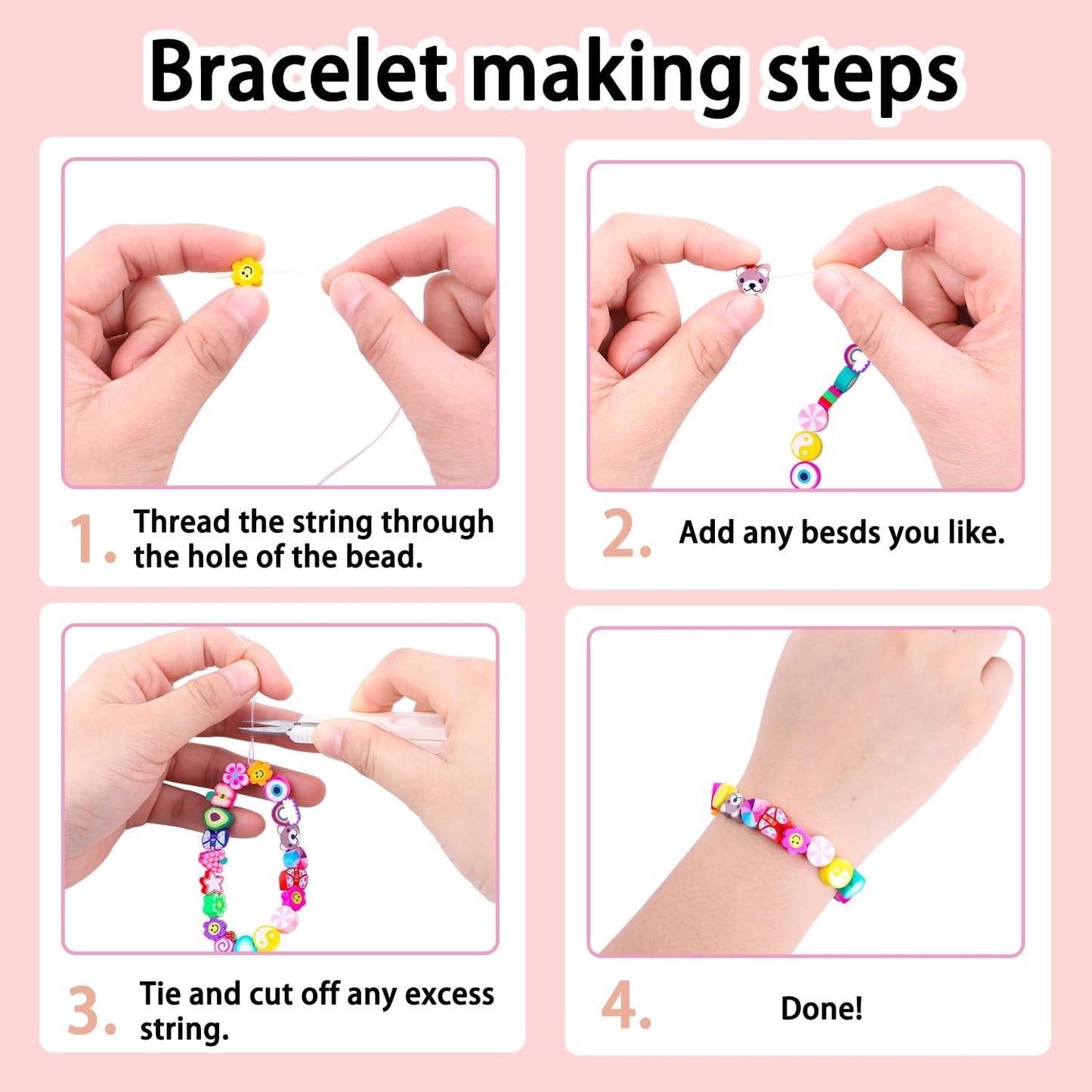 Bracelet making steps

1. Thread the string through the hole of the bead.

2. Add any besds you like.

3. Tie and cut off any excess string.

4. Done!