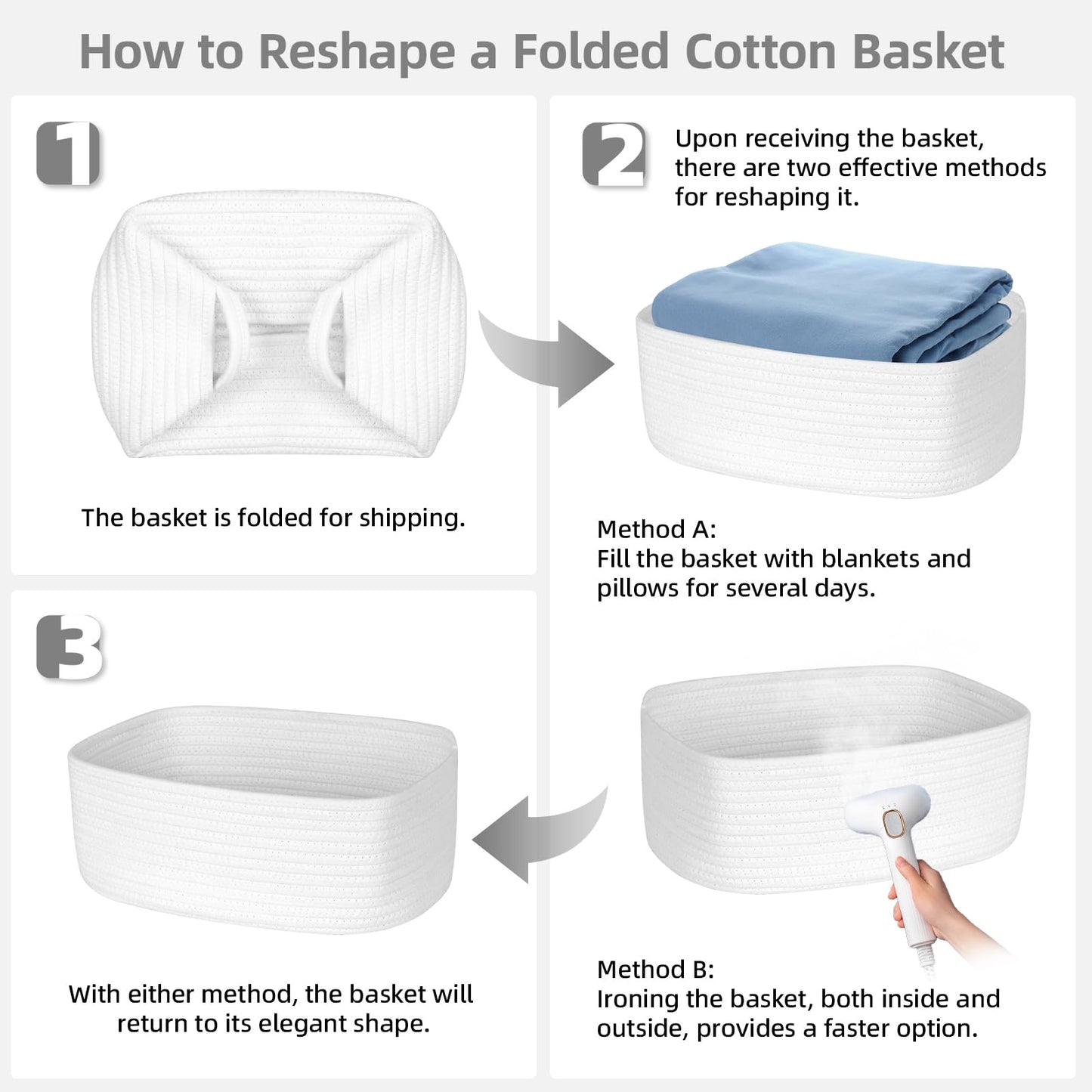 How to Reshape a Folded Cotton Basket

1

The basket is folded for shipping.

2

Upon receiving the basket, there are two effective methods for reshaping it.

Method A:
Fill the basket with blankets and pillows for several days.

Method B:
Ironing the basket, both inside and outside, provides a faster option.

3

With either method, the basket will return to its elegant shape.