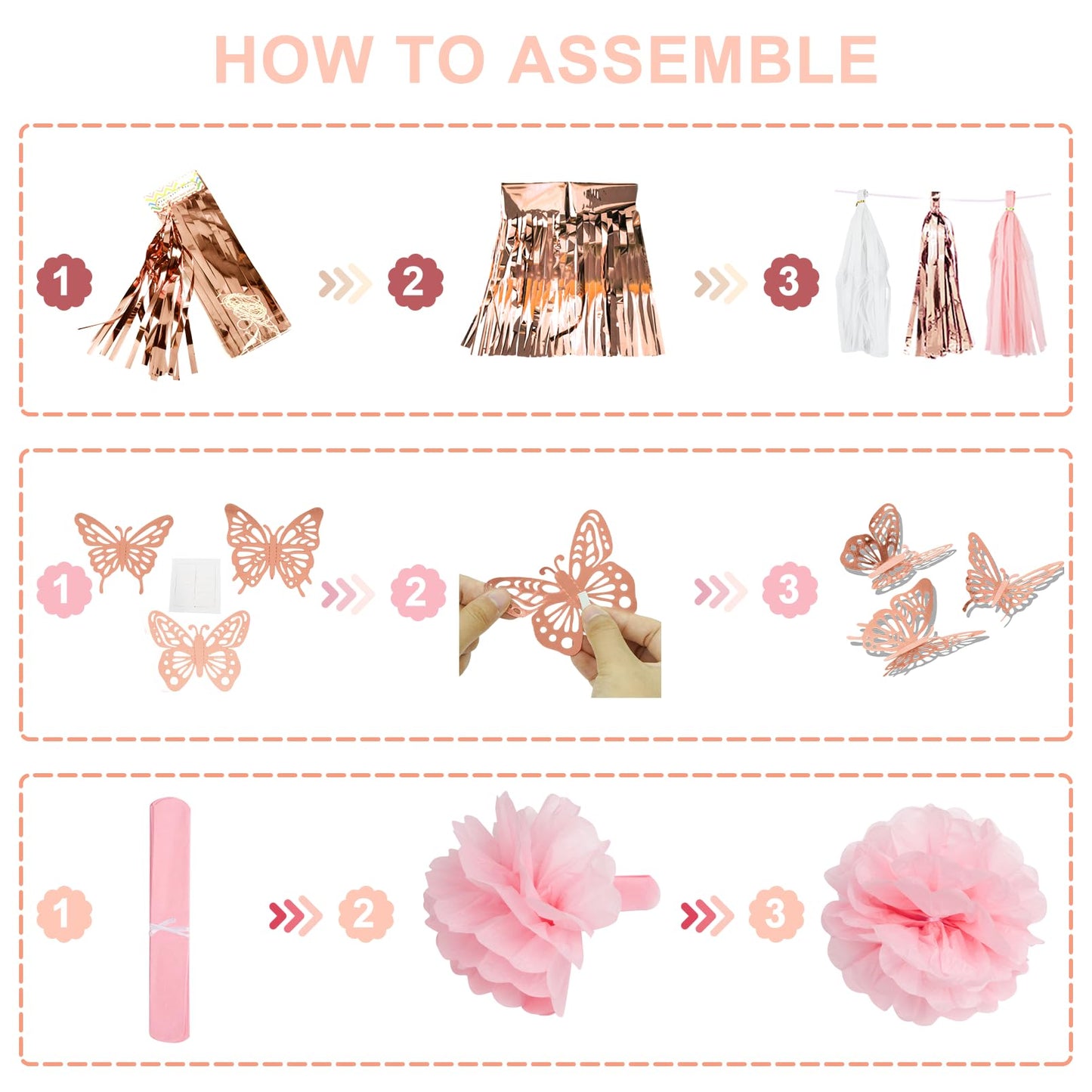 HOW TO ASSEMBLE

1

2

3

1

2

3

1

2

3