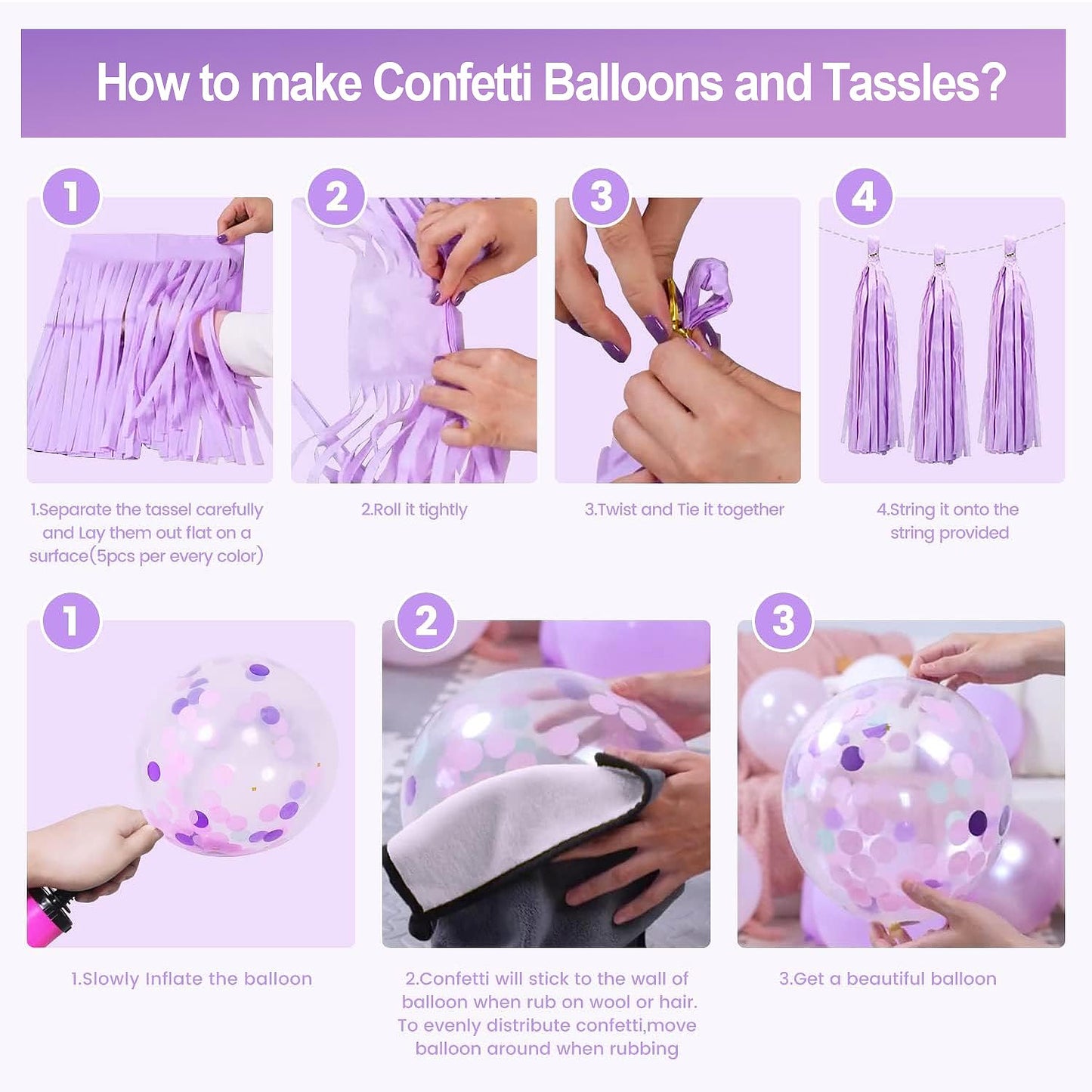 How to make Confetti Balloons and Tassles?

1

2

3

4

1.Separate the tassel carefully and Lay them out flat on a surface(5pcs per every color)

2.Roll it tightly

3.Twist and Tie it together

4.String it onto the string provided

1

2

3

1.Slowly Inflate the balloon

2.Confetti will stick to the wall of balloon when rub on wool or hair. To evenly distribute confetti,move balloon around when rubbing

3.Get a beautiful balloon