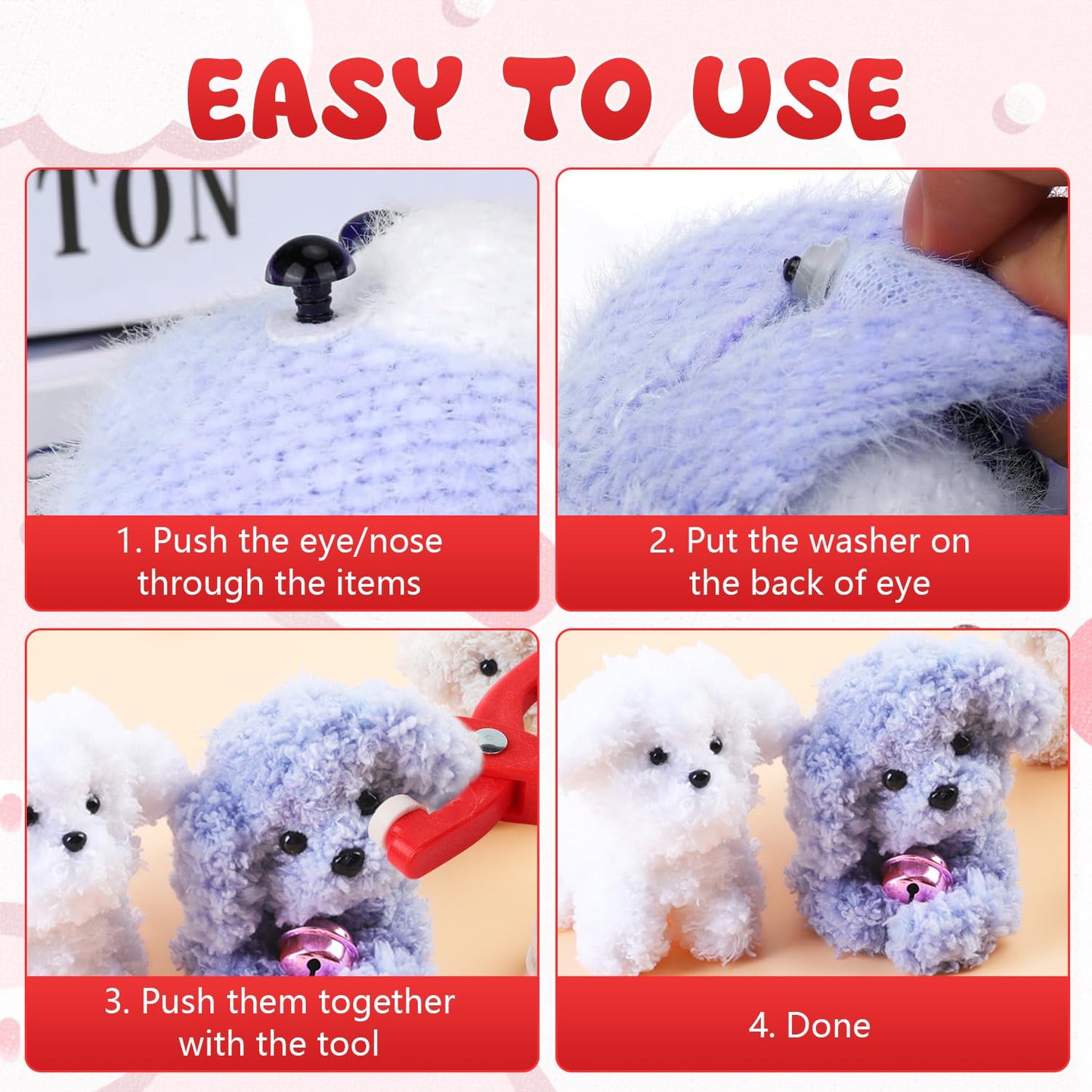 EASY TO USE

TON

1. Push the eye/nose through the items

2. Put the washer on the back of eye

3. Push them together with the tool

4. Done