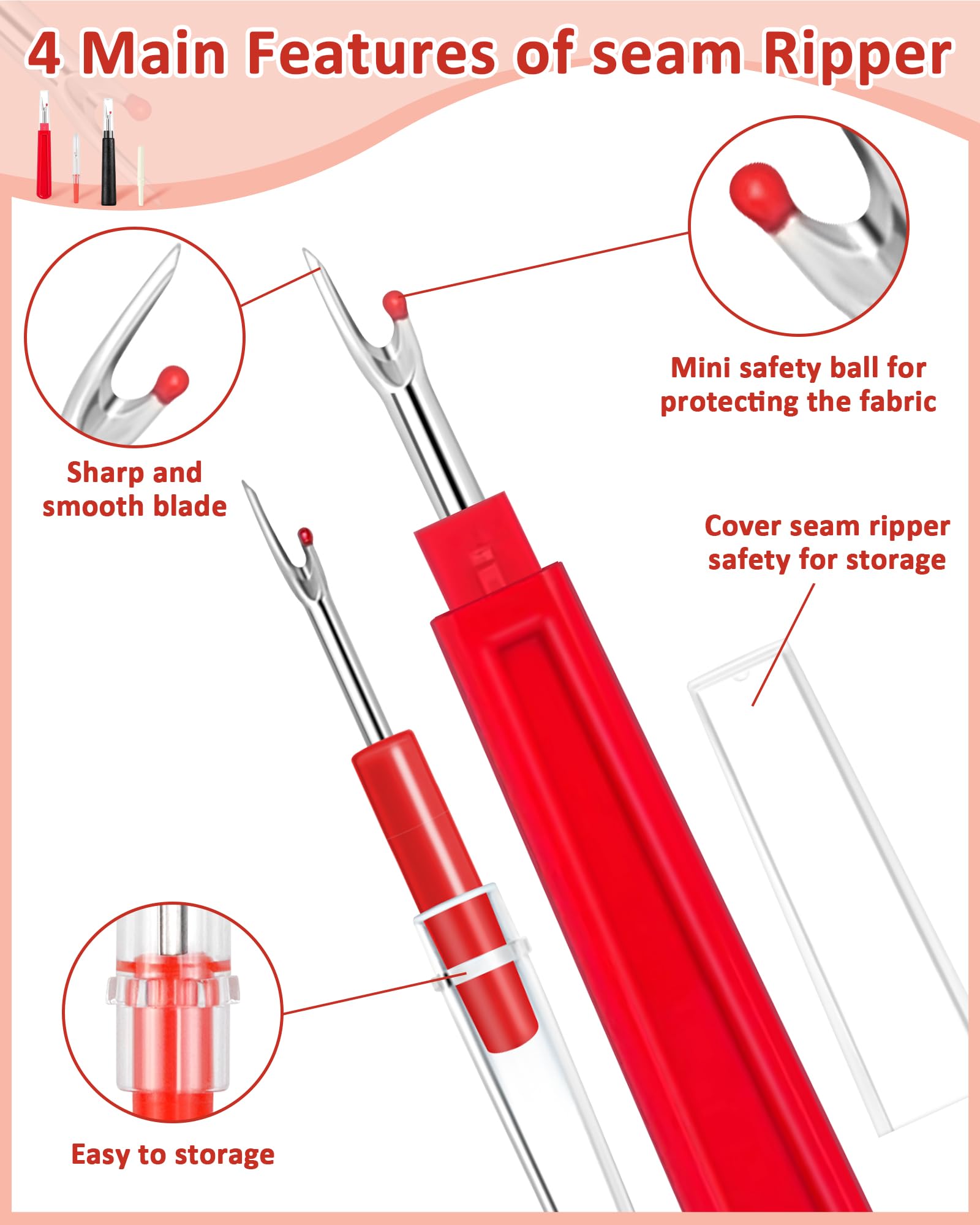 4 Main Features of seam Ripper

Sharp and smooth blade

Mini safety ball for protecting the fabric

Cover seam ripper safety for storage

Easy to storage