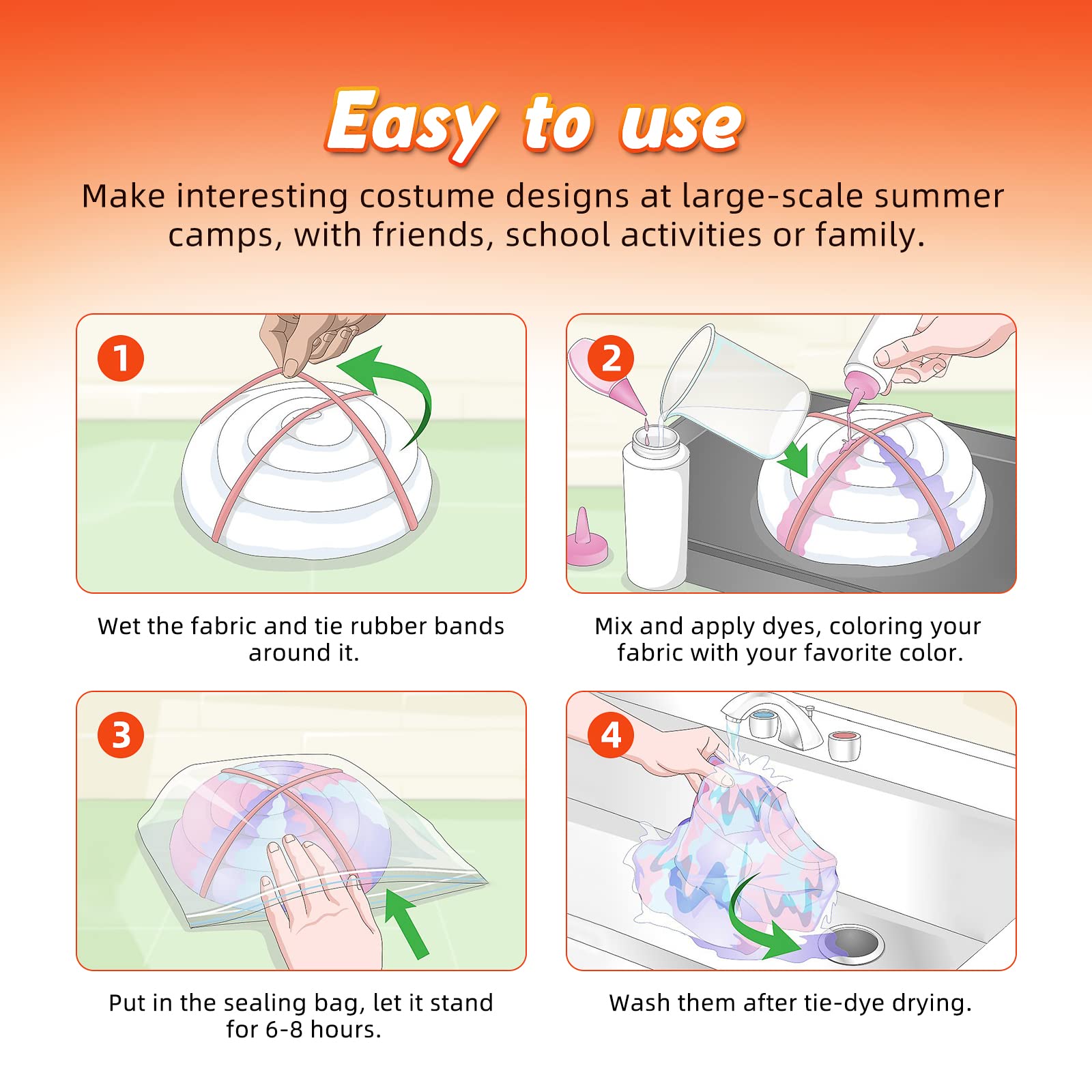 Easy to use

Make interesting costume designs at large-scale summer camps, with friends, school activities or family.

1

Wet the fabric and tie rubber bands around it.

2

Mix and apply dyes, coloring your fabric with your favorite color.

3

Put in the sealing bag, let it stand for 6-8 hours.

4

Wash them after tie-dye drying.