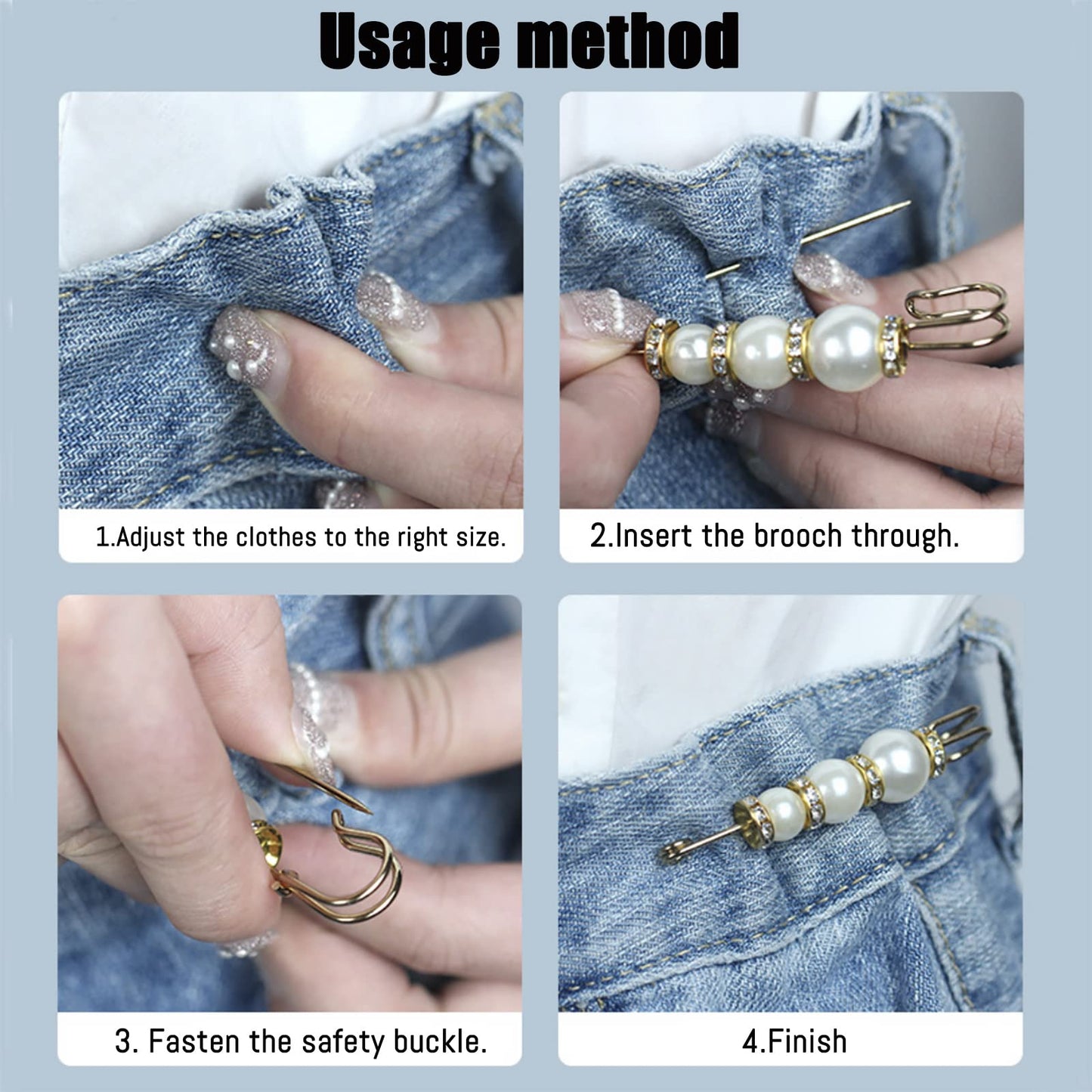 Usage method

1.Adjust the clothes to the right size.

2.Insert the brooch through.

3. Fasten the safety buckle.

4.Finish