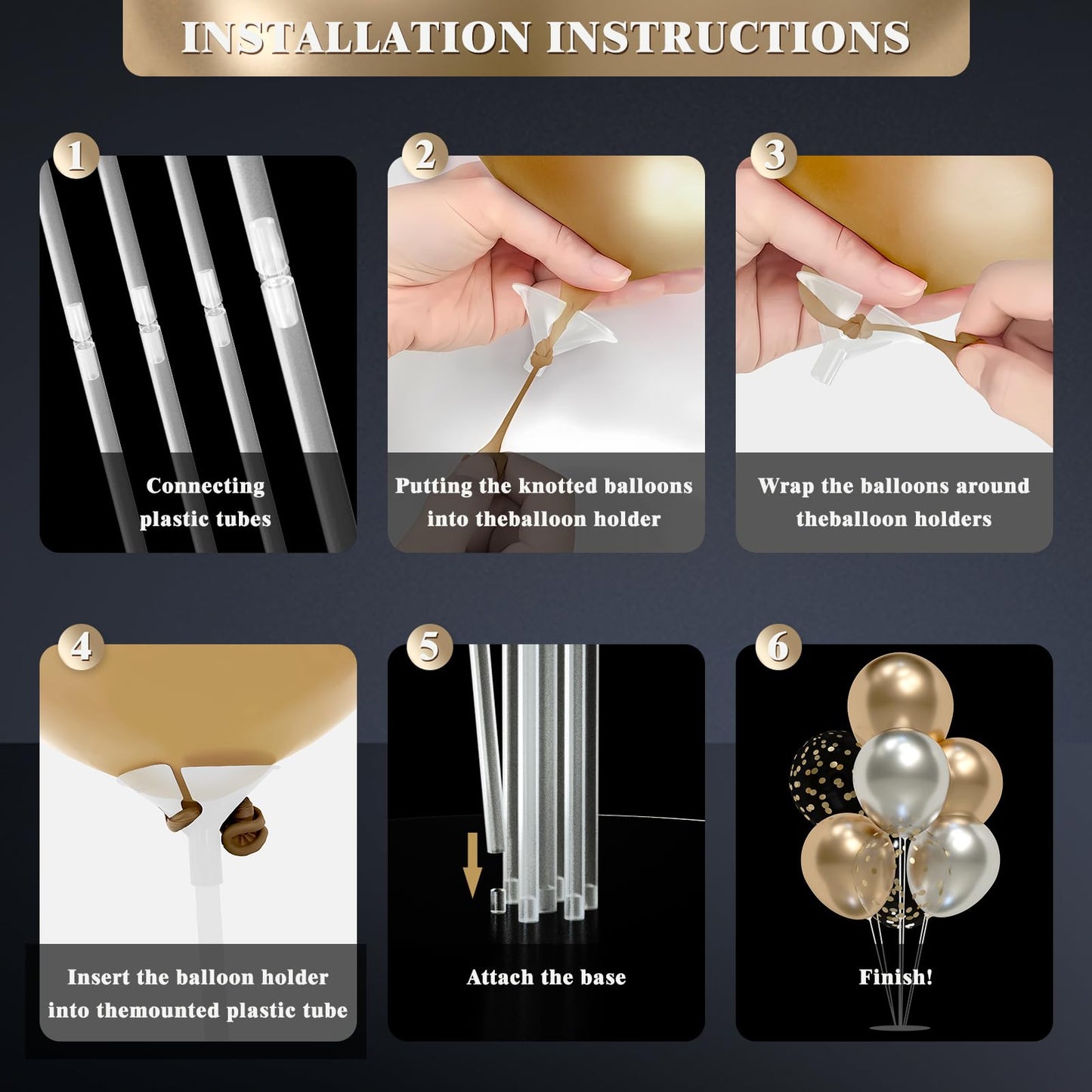 INSTALLATION INSTRUCTIONS

1

Connecting plastic tubes

2

Putting the knotted balloons into theballoon holder

3

Wrap the balloons around theballoon holders

4

Insert the balloon holder into themounted plastic tube

5

Attach the base

6

Finish!