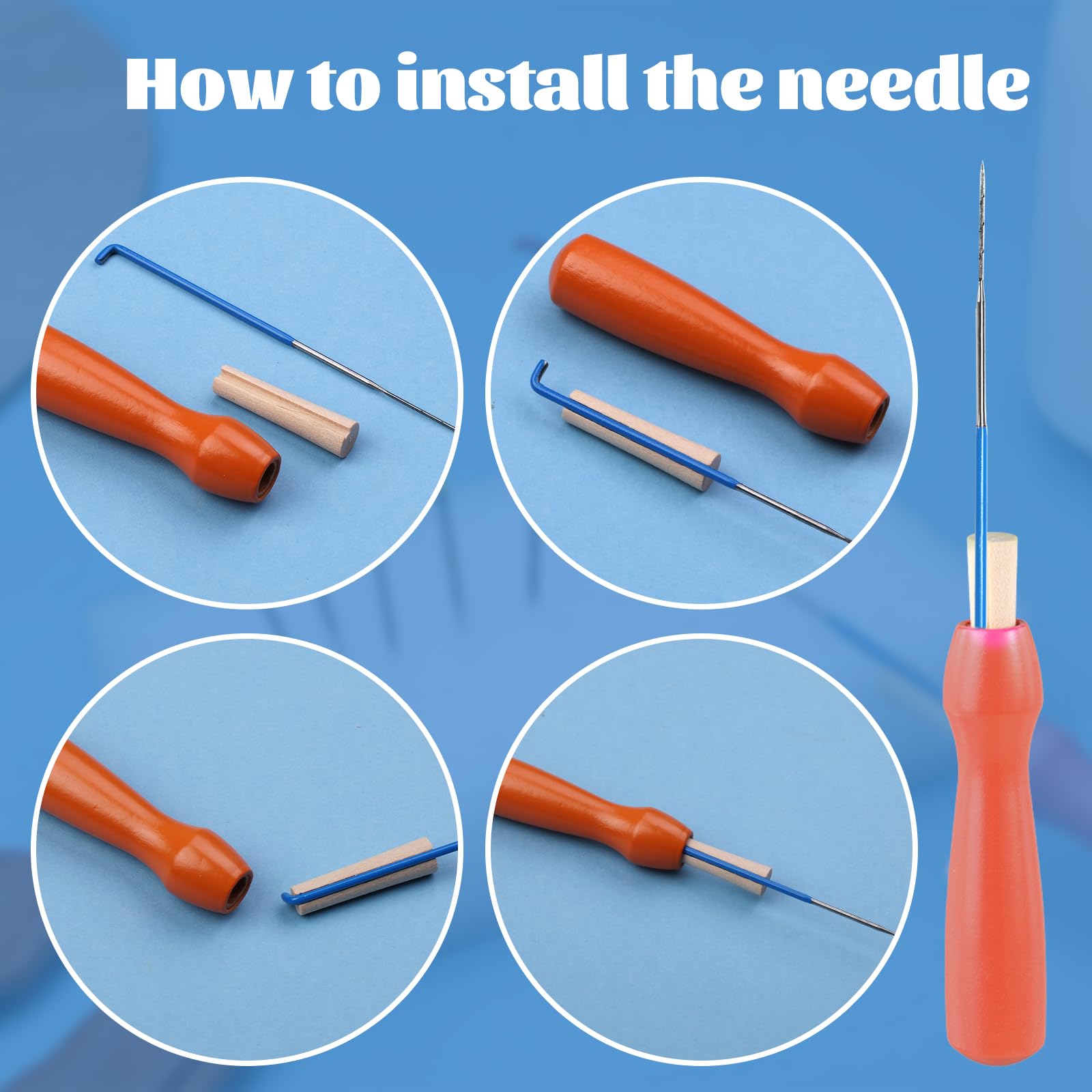 How to install the needle