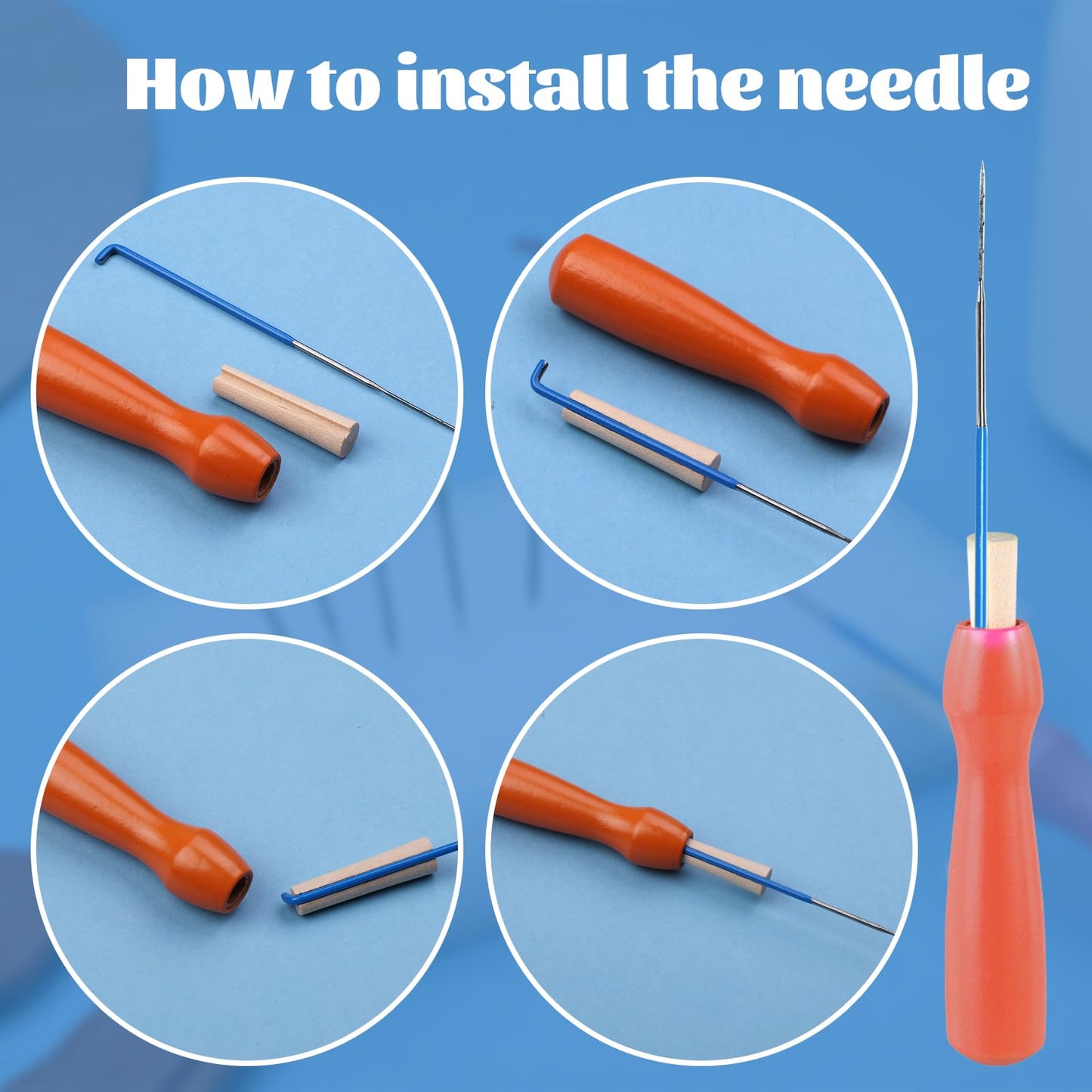 How to install the needle