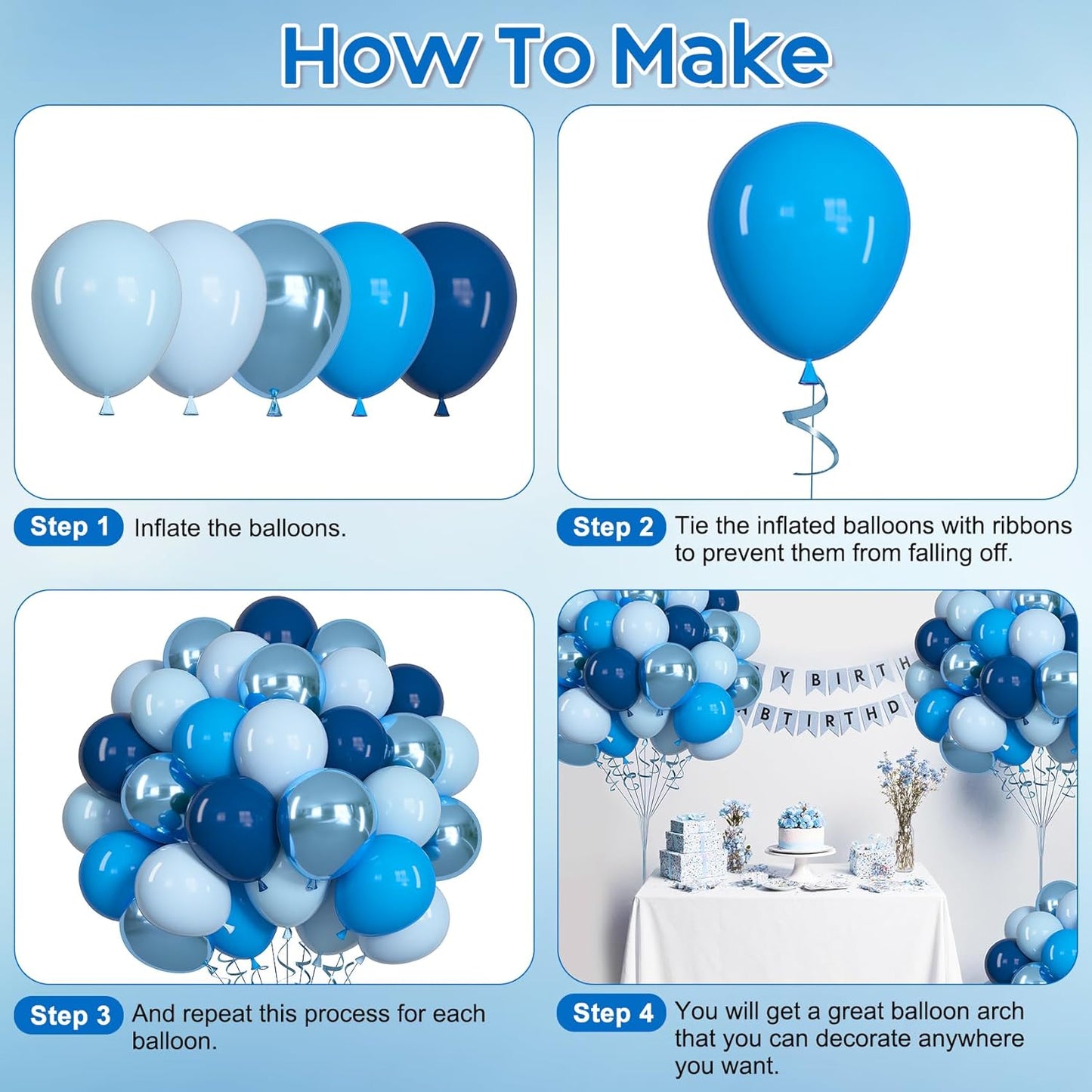 How To Make

Step 1 Inflate the balloons.

Step 2 Tie the inflated balloons with ribbons to prevent them from falling off.

Y BIRTH
BTIRTHD

Step 3 And repeat this process for each balloon.

Step 4 You will get a great balloon arch that you can decorate anywhere you want.