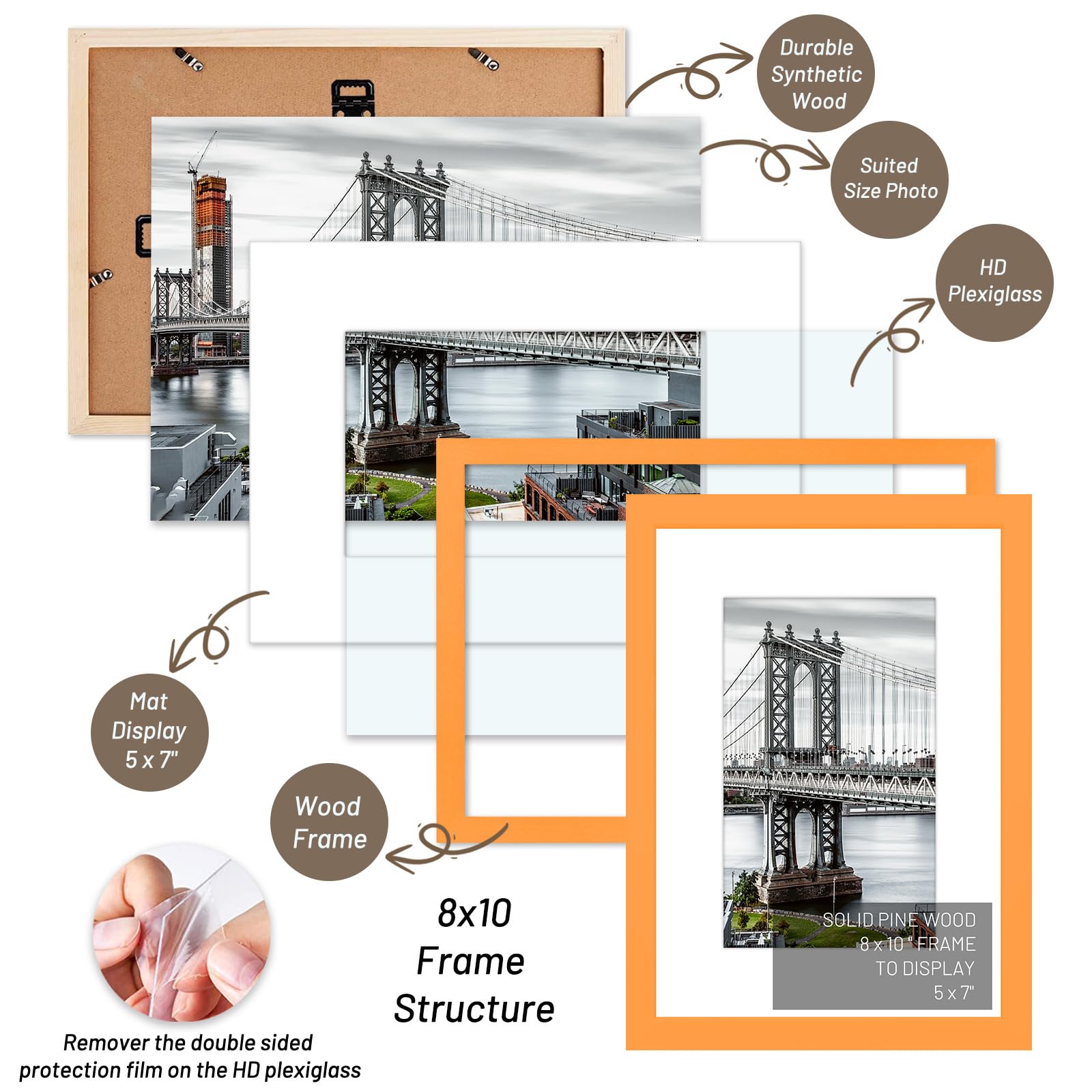 Durable Synthetic Wood

Suited Size Photo

HD Plexiglass

Mat Display 5 x 7"

Wood Frame

8x10 Frame Structure

SOLID PINE WOOD 8 x 10 " FRAME TO DISPLAY 5 x 7"

Remover the double sided protection film on the HD plexiglass