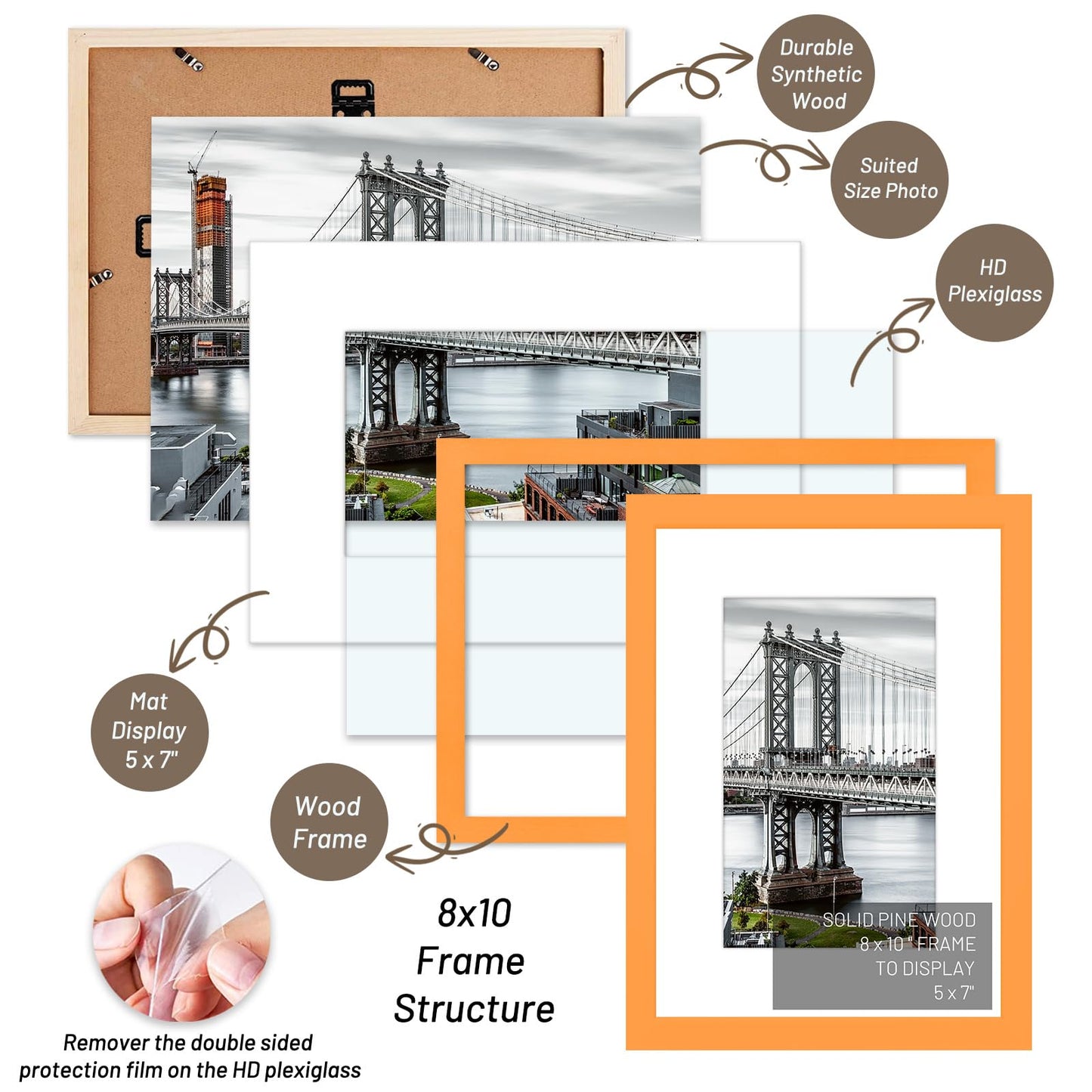 Durable Synthetic Wood

Suited Size Photo

HD Plexiglass

Mat Display 5 x 7"

Wood Frame

8x10 Frame Structure

SOLID PINE WOOD
8 x 10 " FRAME
TO DISPLAY
5 x 7"

Remover the double sided protection film on the HD plexiglass