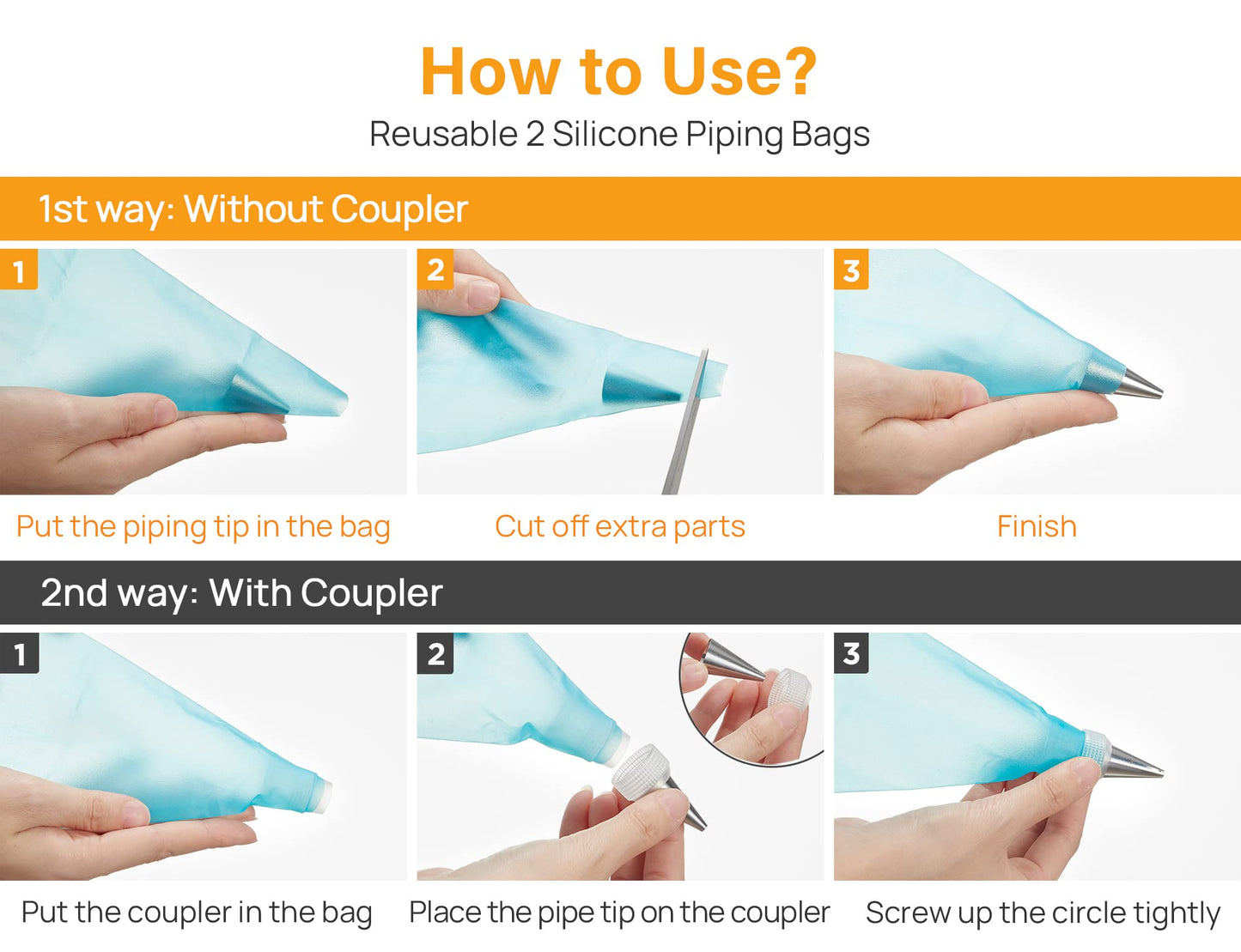 How to Use?
Reusable 2 Silicone Piping Bags

1st way: Without Coupler

1
Put the piping tip in the bag

2
Cut off extra parts

3
Finish

2nd way: With Coupler

1
Put the coupler in the bag

2
Place the pipe tip on the coupler

3
Screw up the circle tightly