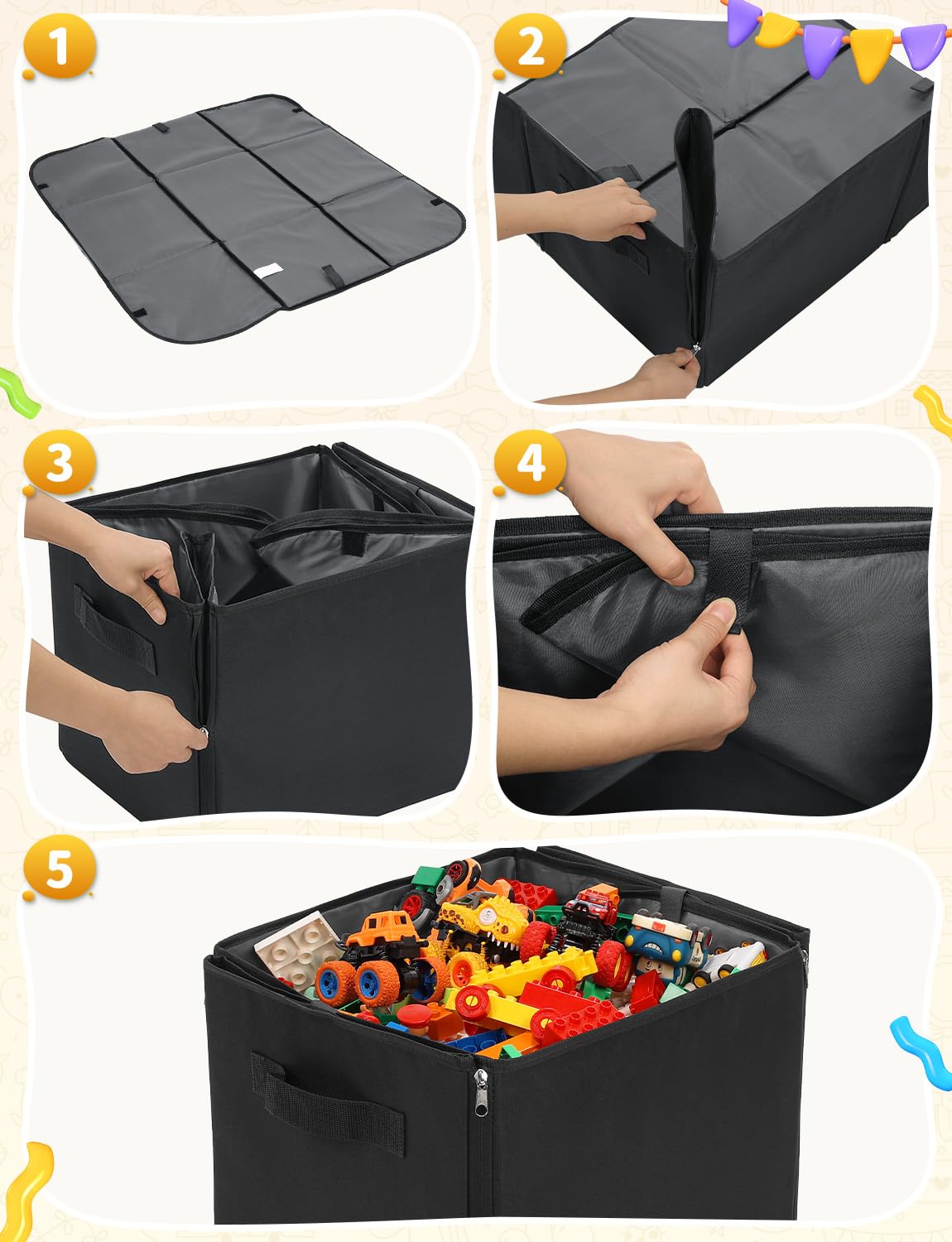 1

2

3

4

5