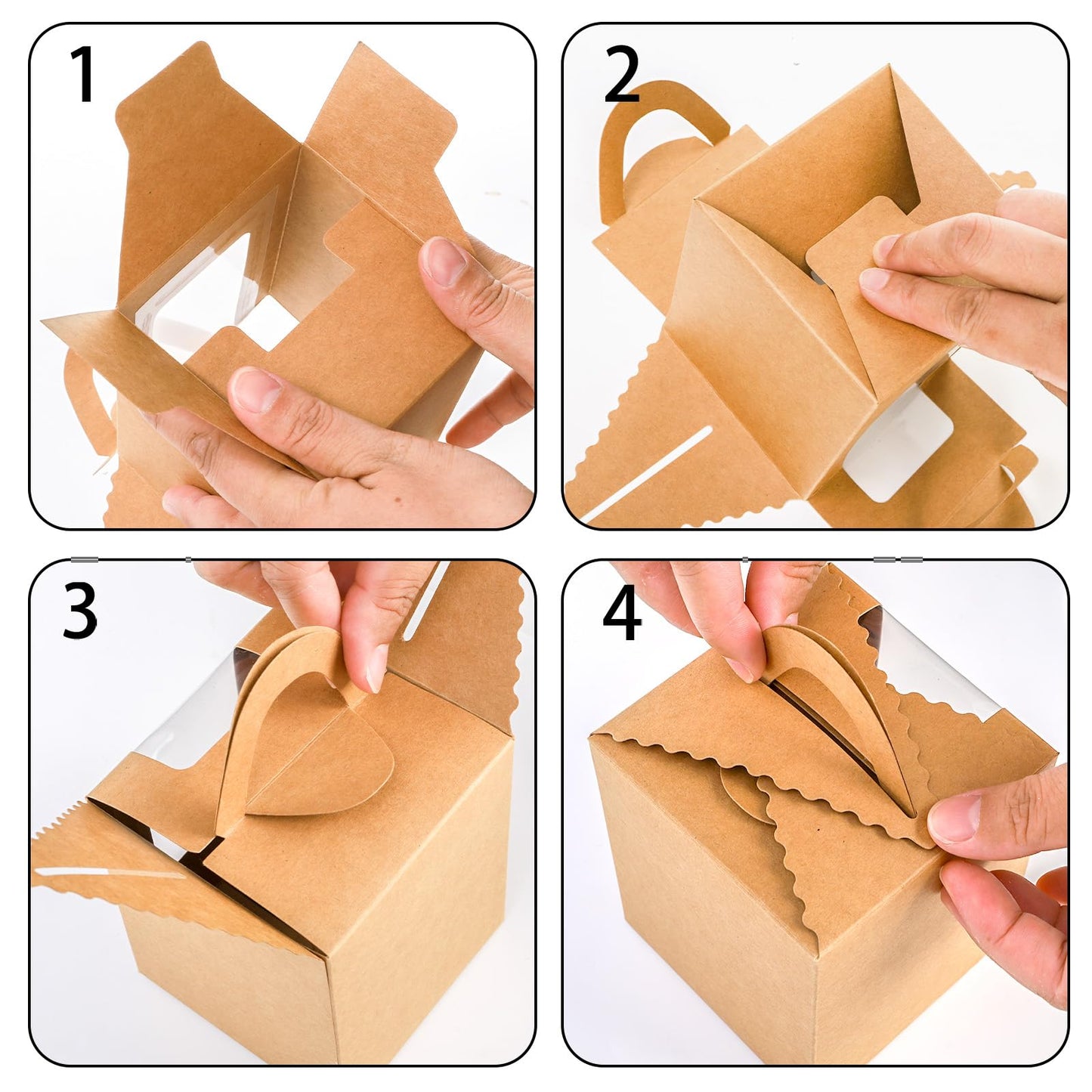 1

2

3

4