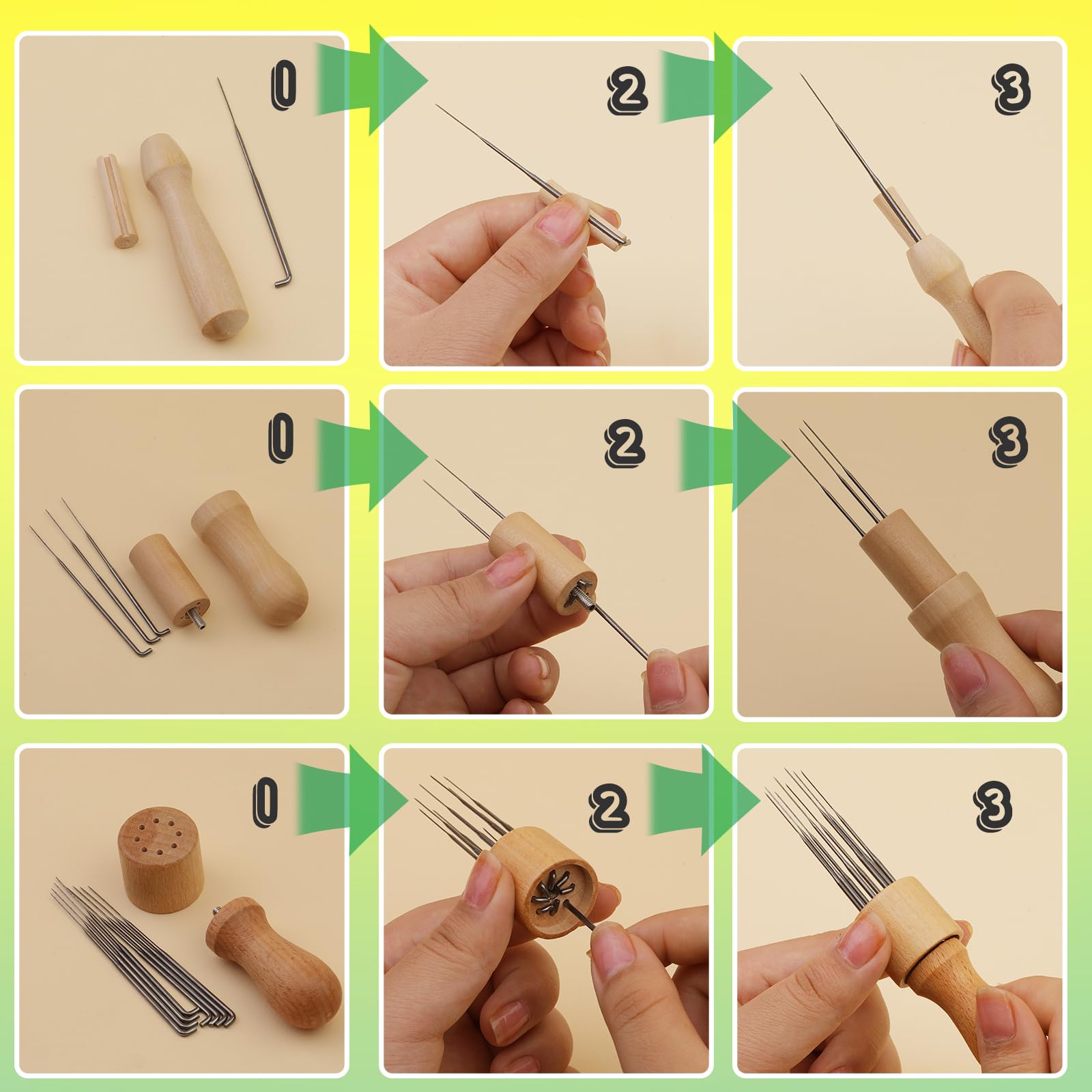 1 2 3
1 2 3
1 2 3