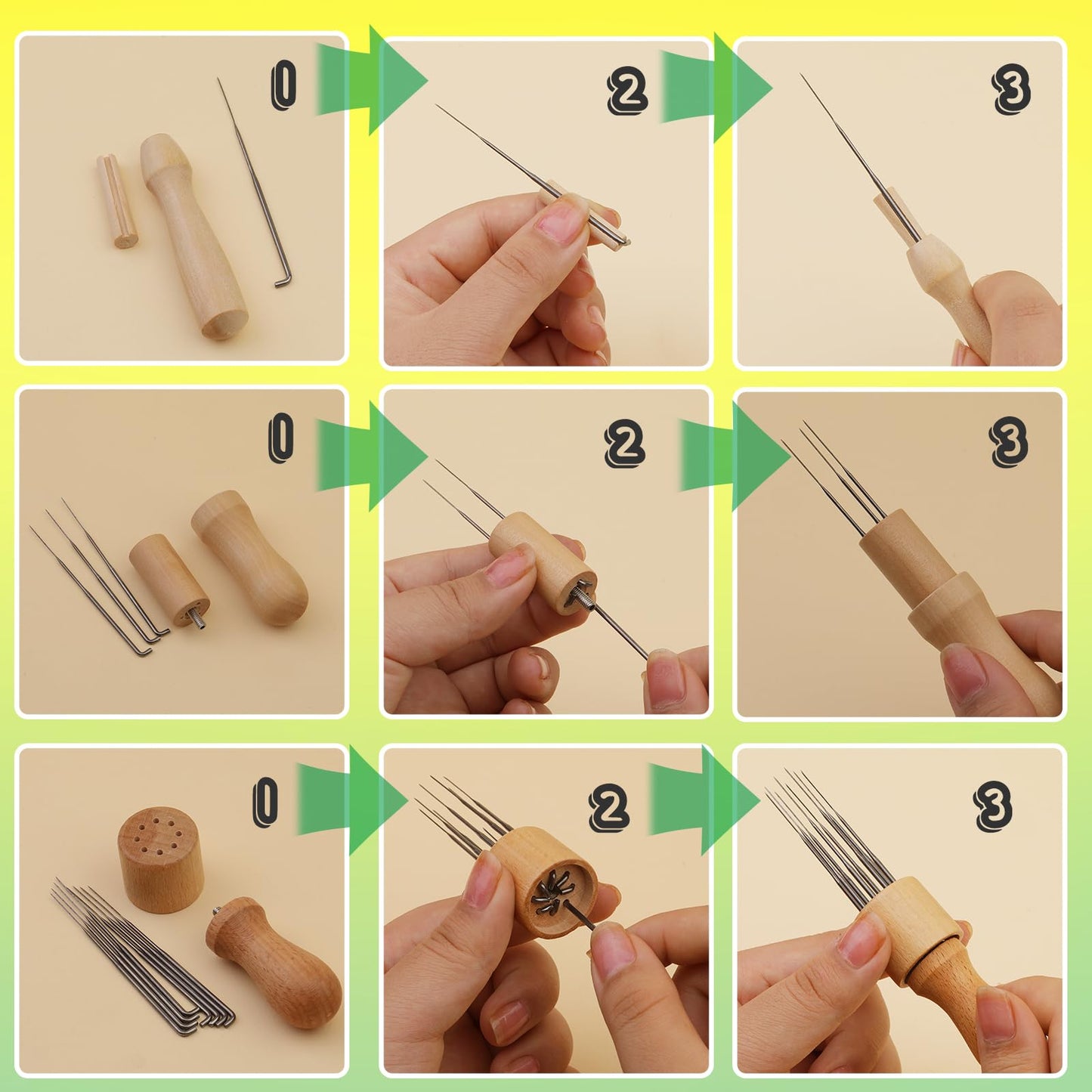 1

2

3

1

2

3

1

2

3