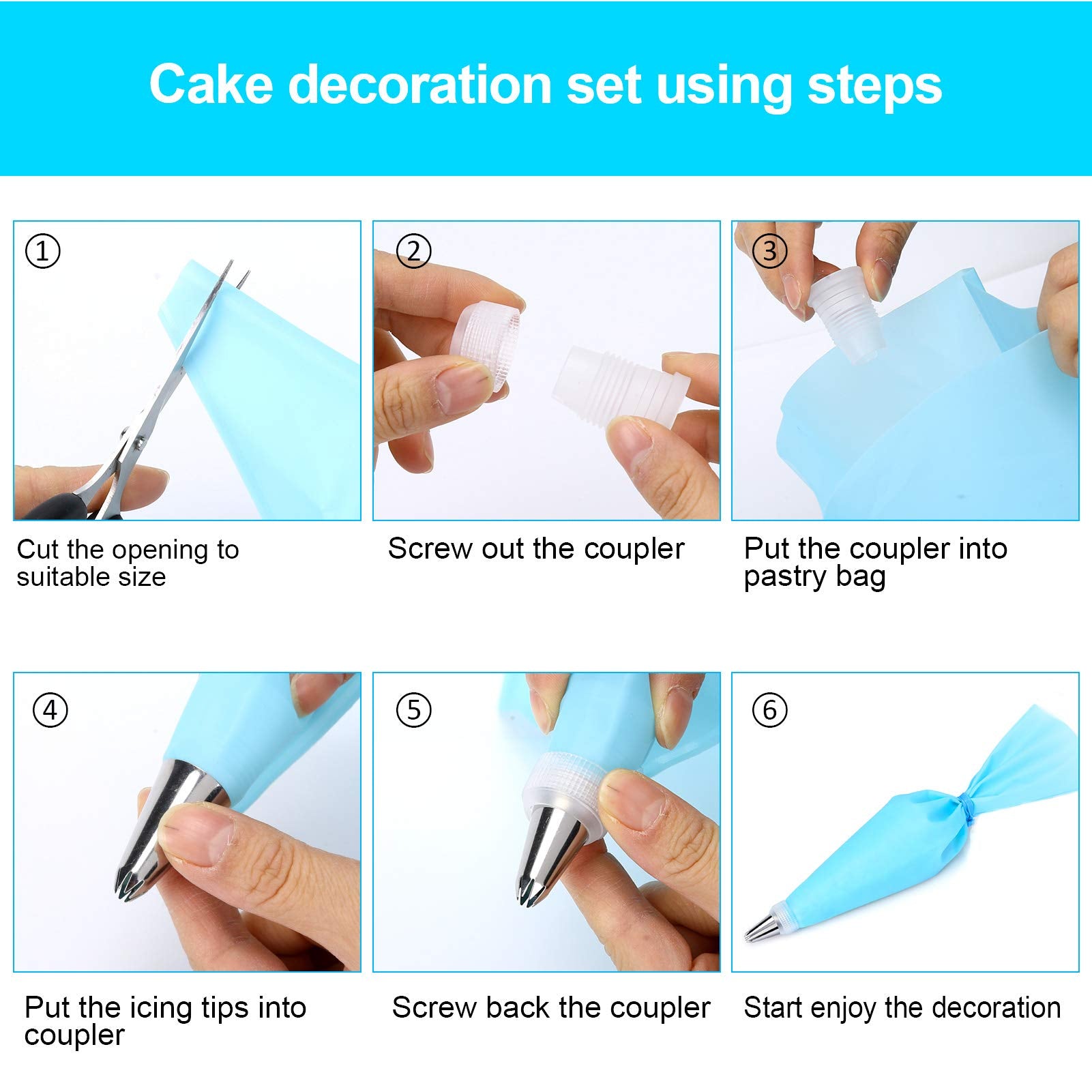 Cake decoration set using steps

①

Cut the opening to suitable size

②

Screw out the coupler

③

Put the coupler into pastry bag

④

Put the icing tips into coupler

⑤

Screw back the coupler

⑥

Start enjoy the decoration