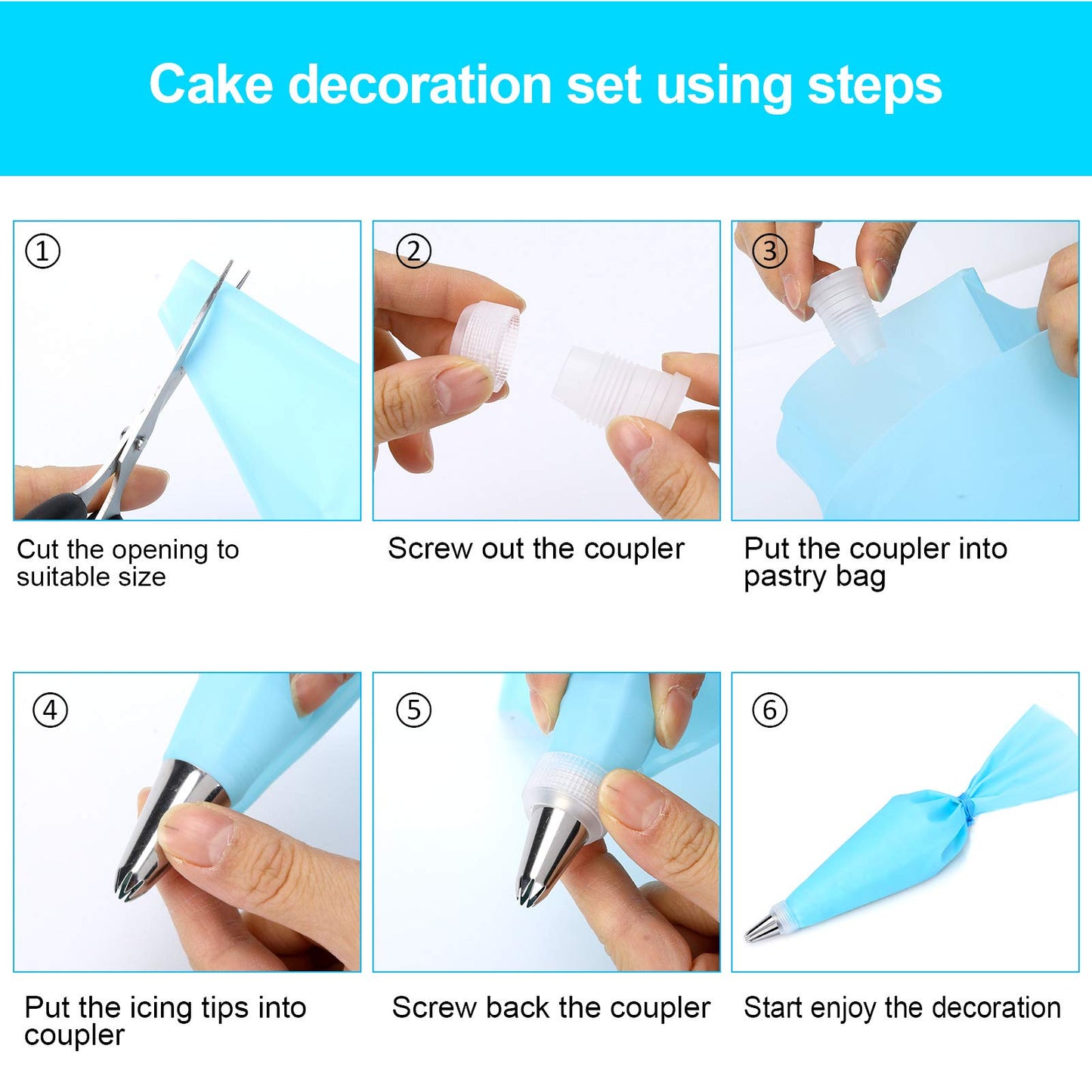 Cake decoration set using steps

①

Cut the opening to suitable size

②

Screw out the coupler

③

Put the coupler into pastry bag

④

Put the icing tips into coupler

⑤

Screw back the coupler

⑥

Start enjoy the decoration