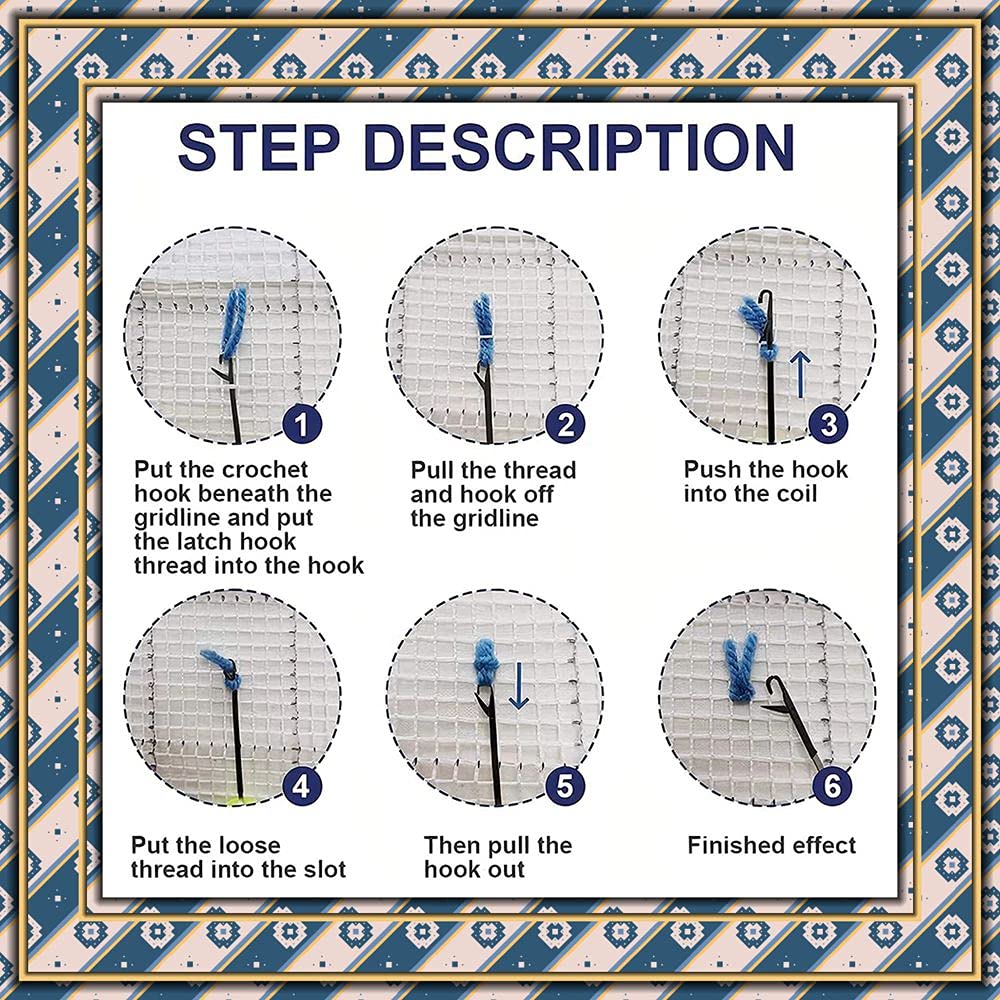 STEP DESCRIPTION

1
Put the crochet hook beneath the gridline and put the latch hook thread into the hook

2
Pull the thread and hook off the gridline

3
Push the hook into the coil

4
Put the loose thread into the slot

5
Then pull the hook out

6
Finished effect