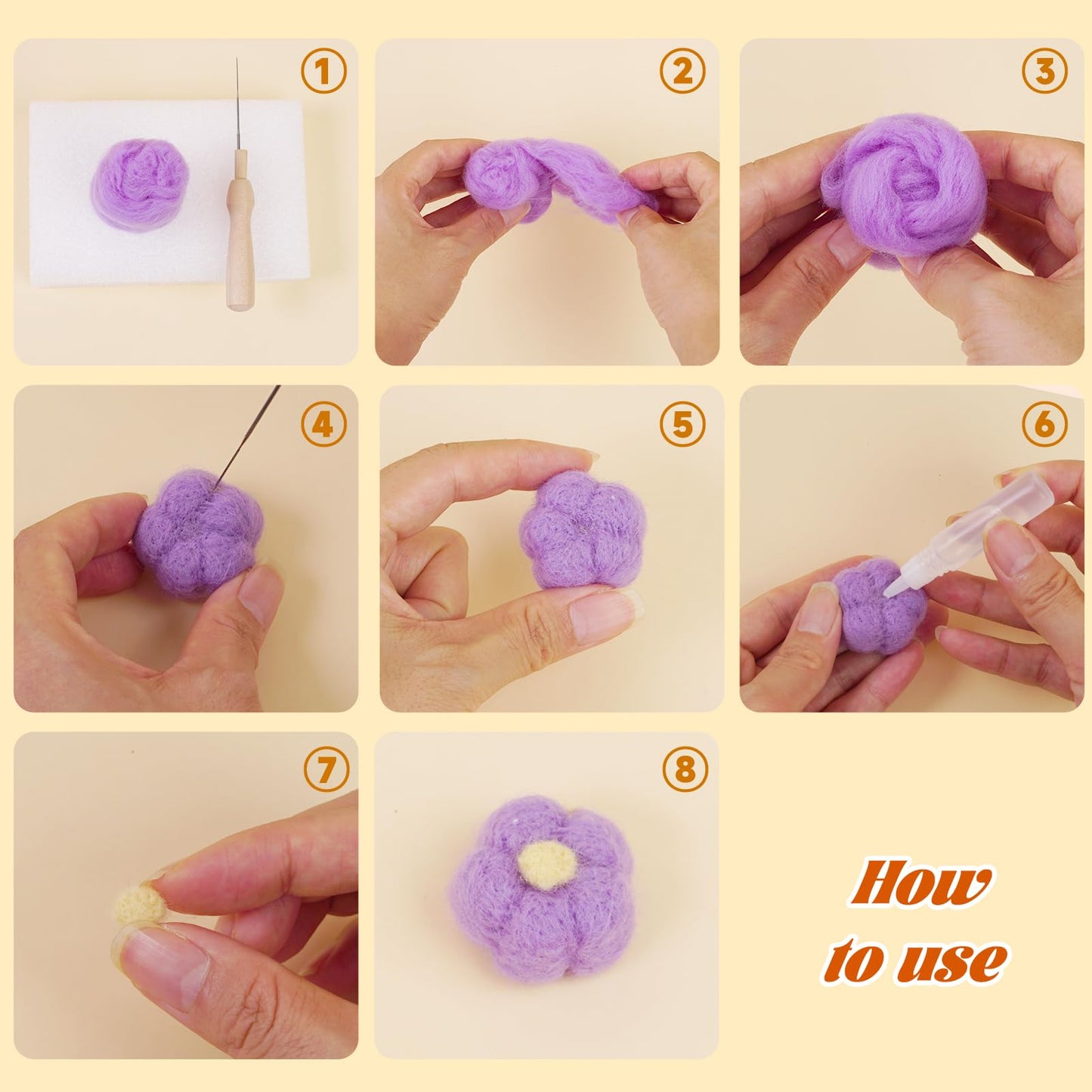 1

2

3

4

5

6

7

8

How to use