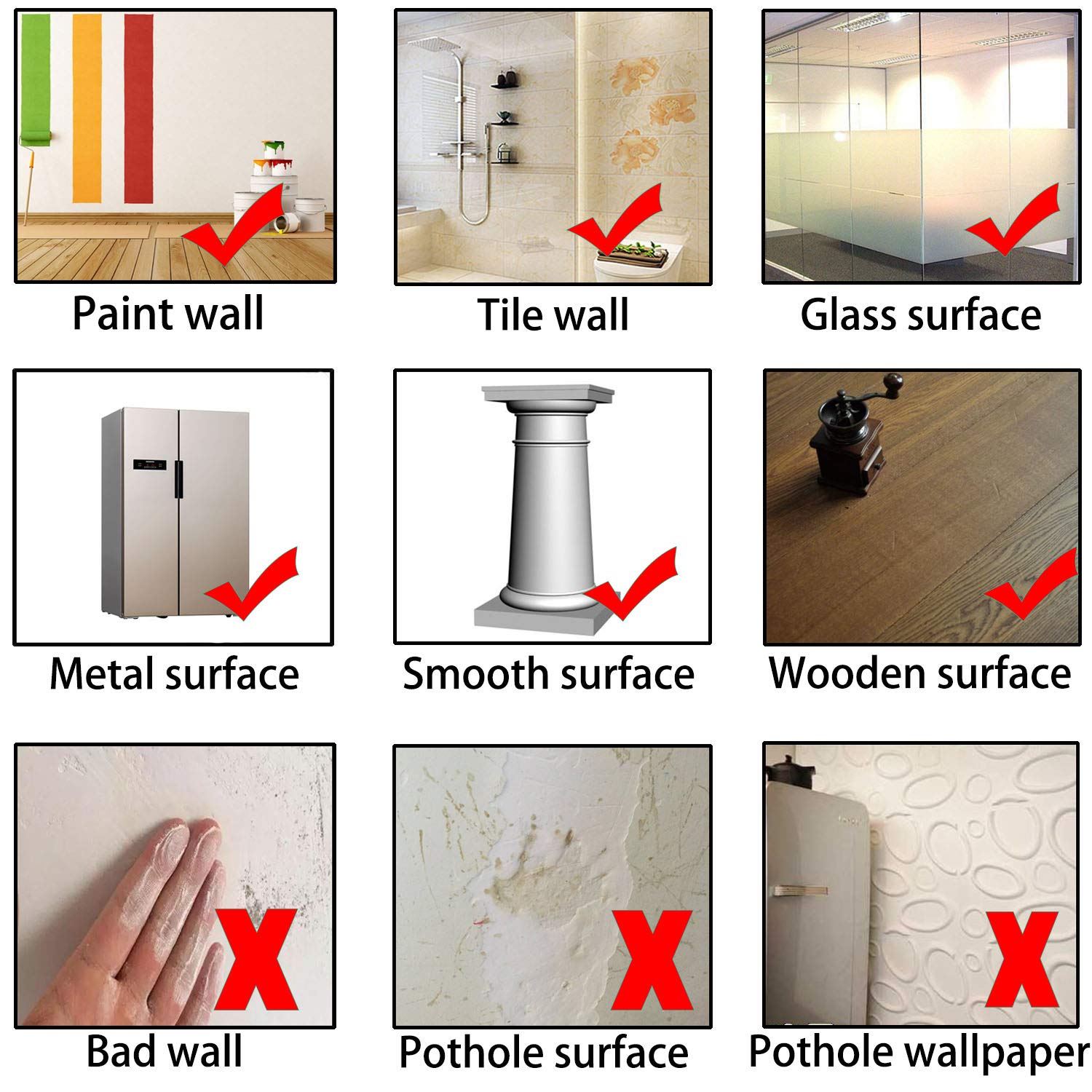 Paint wall

Tile wall

Glass surface

Metal surface

Smooth surface

Wooden surface

Bad wall

Pothole surface

Pothole wallpaper