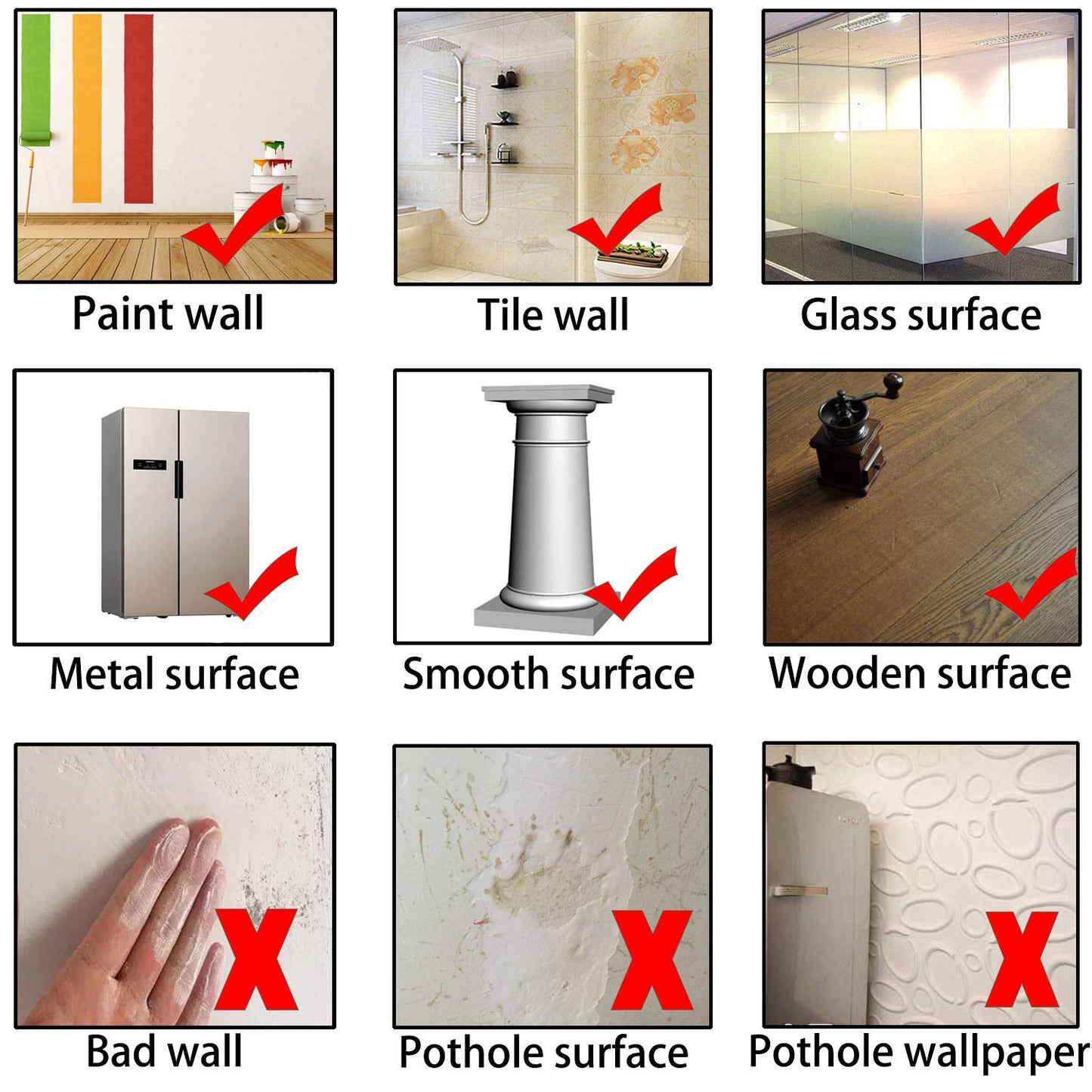 Paint wall

Tile wall

Glass surface

Metal surface

Smooth surface

Wooden surface

X
Bad wall

X
Pothole surface

X
Pothole wallpaper