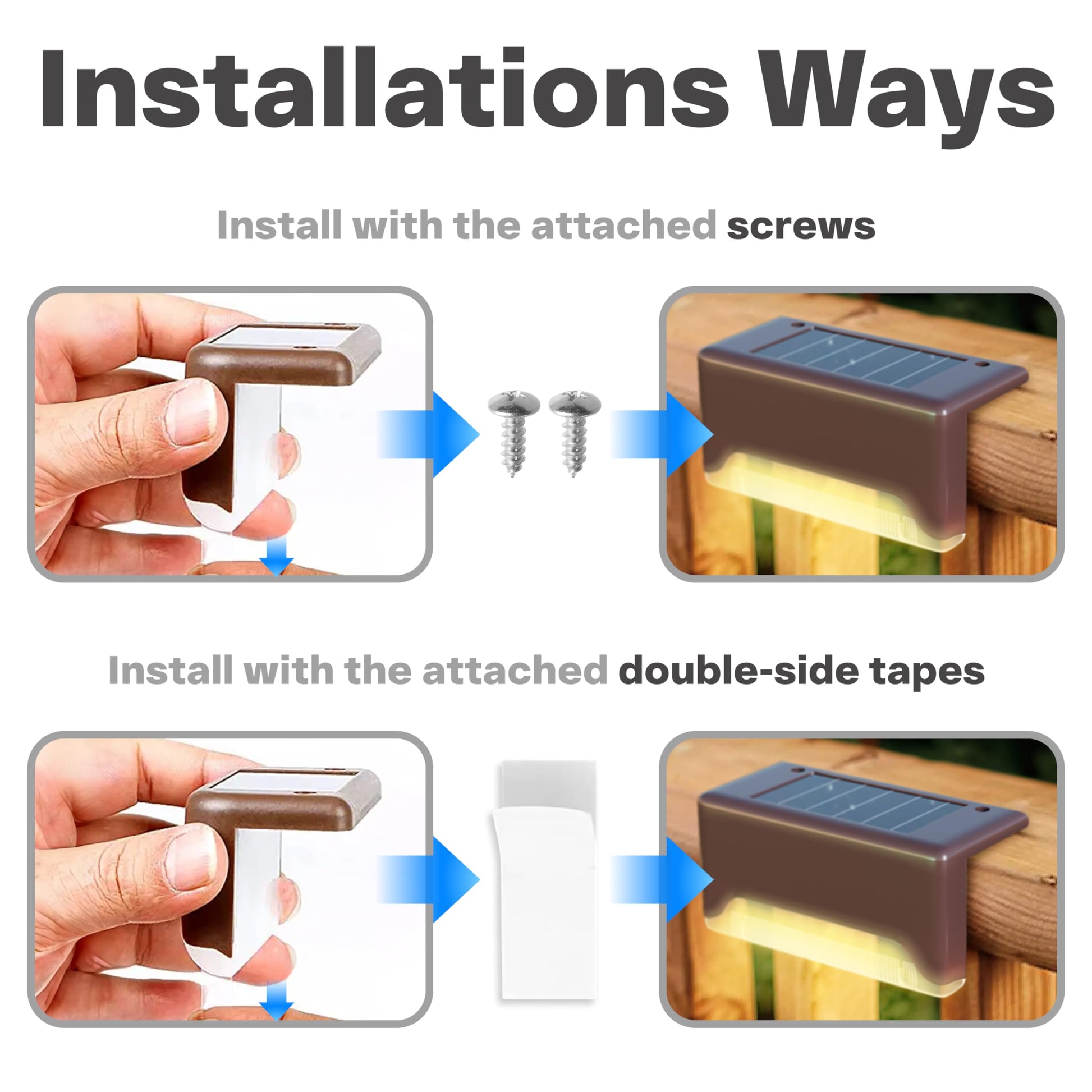 Installations Ways

Install with the attached screws

Install with the attached double-side tapes