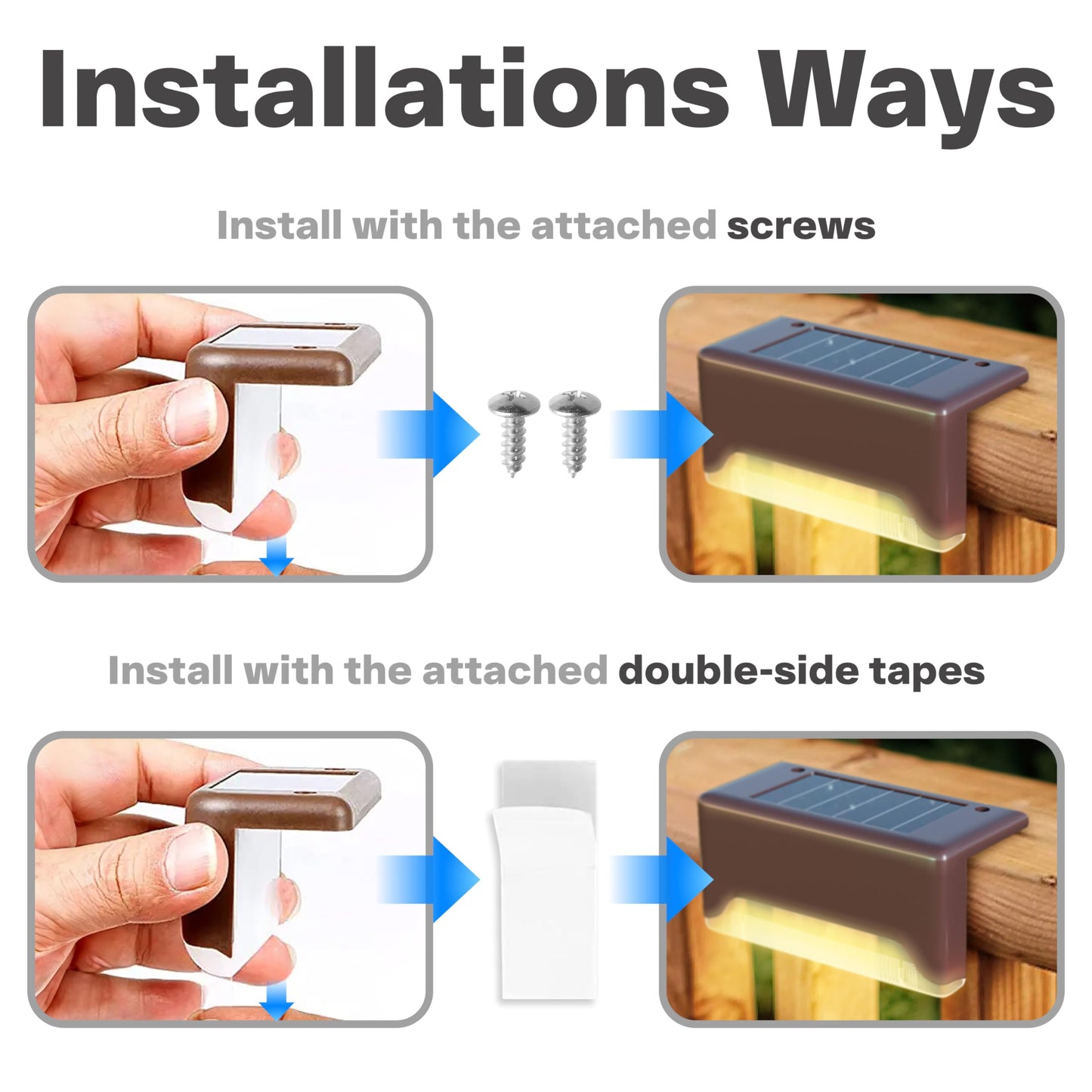 Installations Ways

Install with the attached screws

Install with the attached double-side tapes