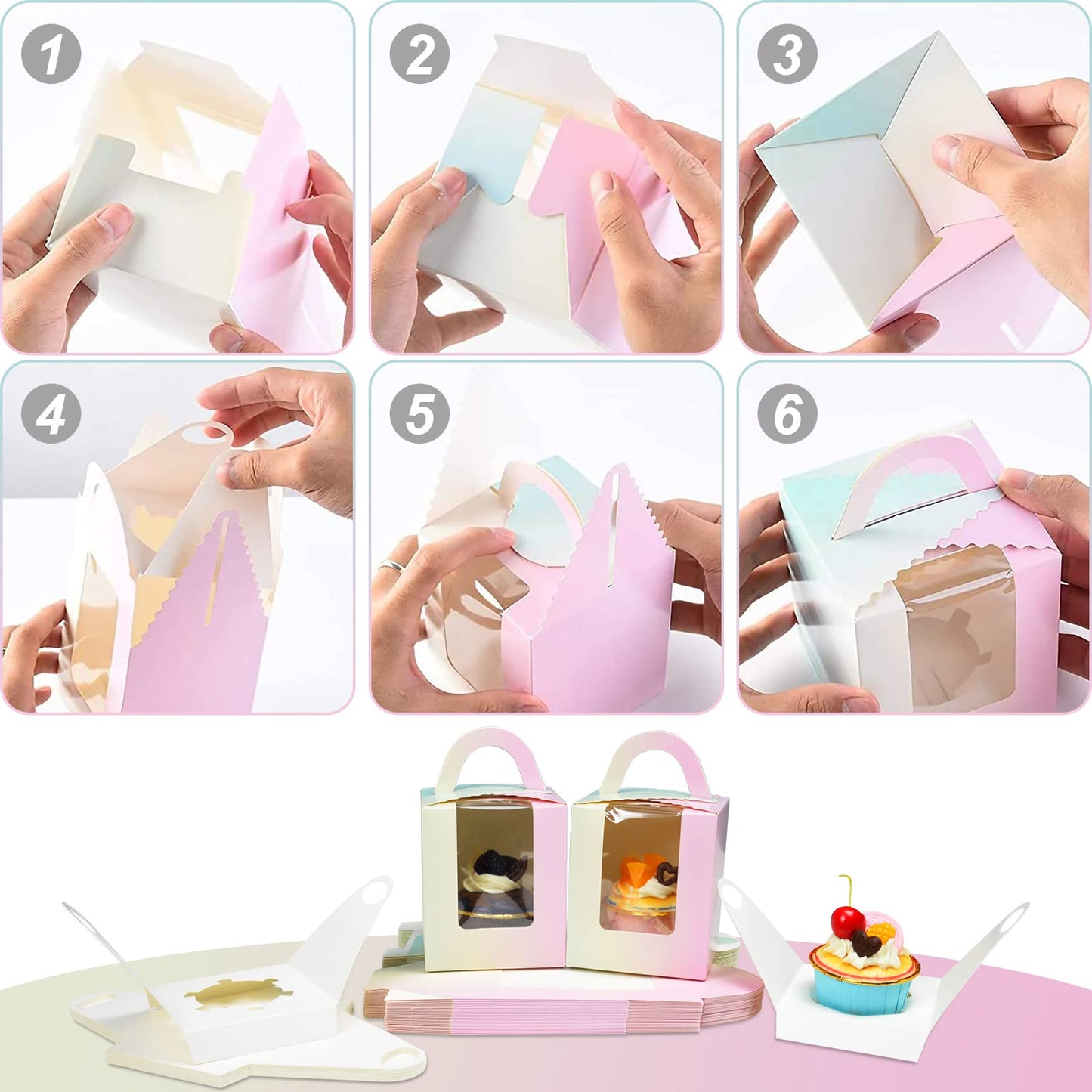 1

2

3

4

5

6