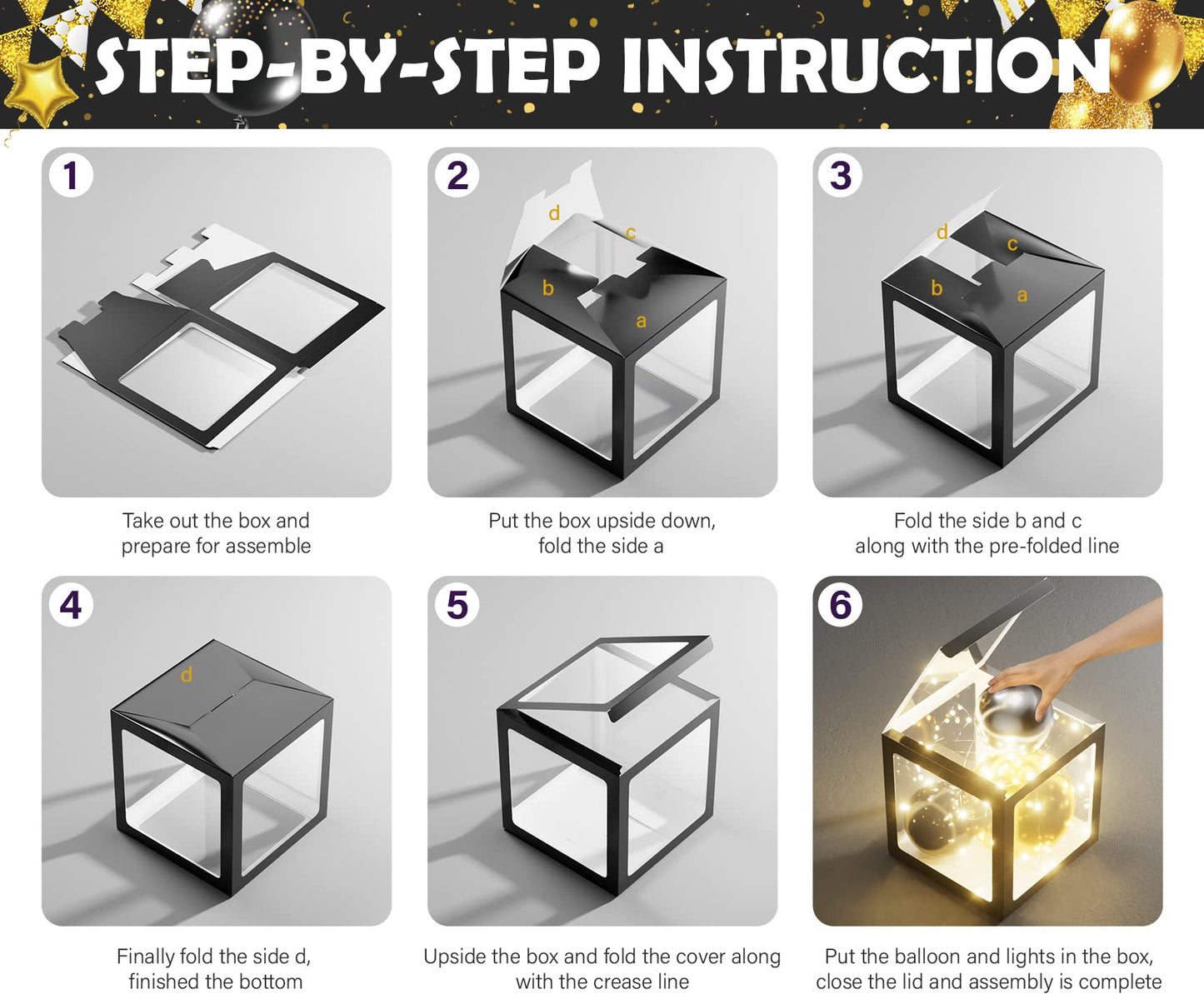 STEP-BY-STEP INSTRUCTION

1

Take out the box and prepare for assemble

2

d c b a

Put the box upside down, fold the side a

3

d c b a

Fold the side b and c along with the pre-folded line

4

d

Finally fold the side d, finished the bottom

5

Upside the box and fold the cover along with the crease line

6

Put the balloon and lights in the box, close the lid and assembly is complete