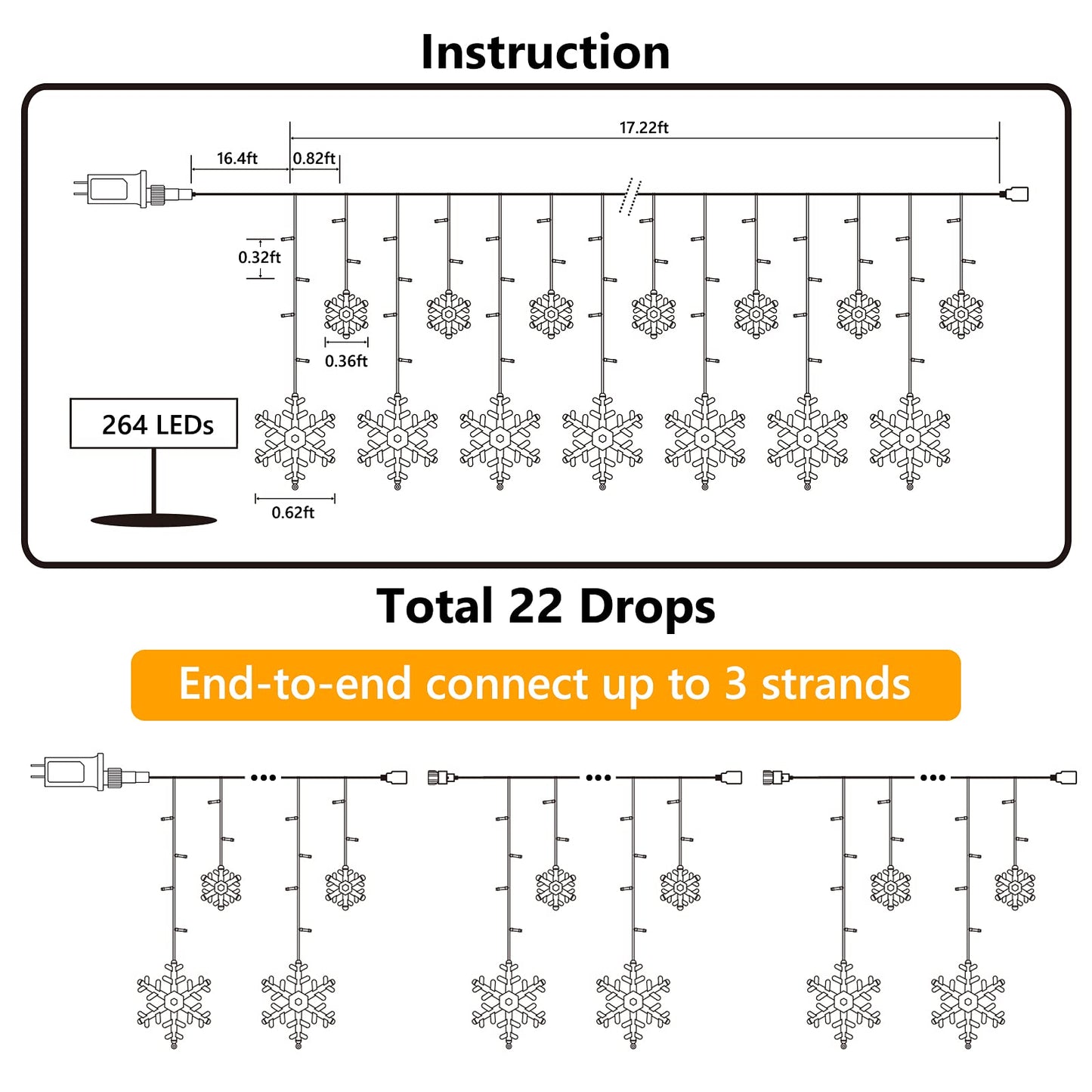 Instruction

17.22ft

16.4ft

0.82ft

0.32ft

0.36ft

264 LEDs

0.62ft

Total 22 Drops

End-to-end connect up to 3 strands