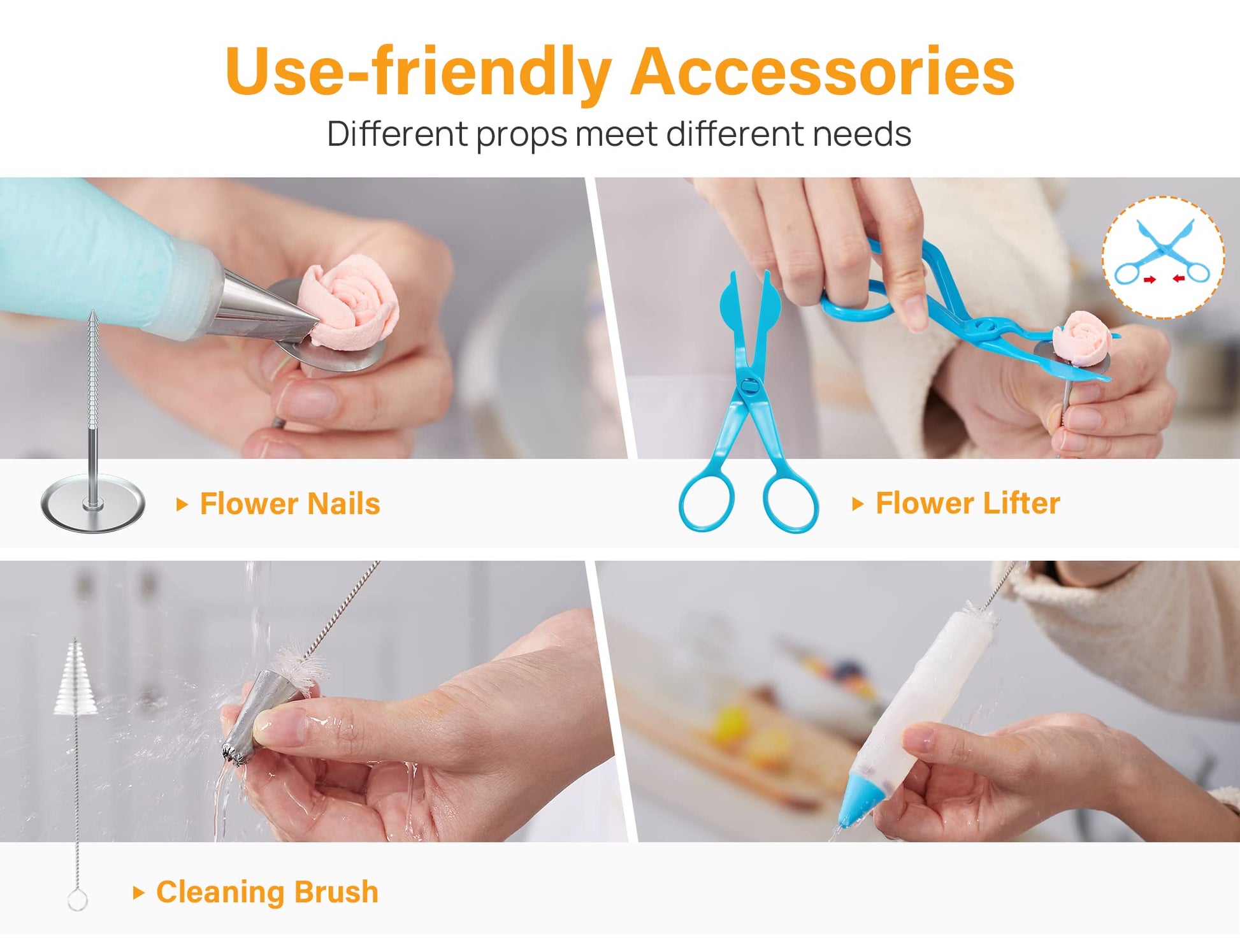 Use-friendly Accessories

Different props meet different needs

Flower Nails

Flower Lifter

Cleaning Brush