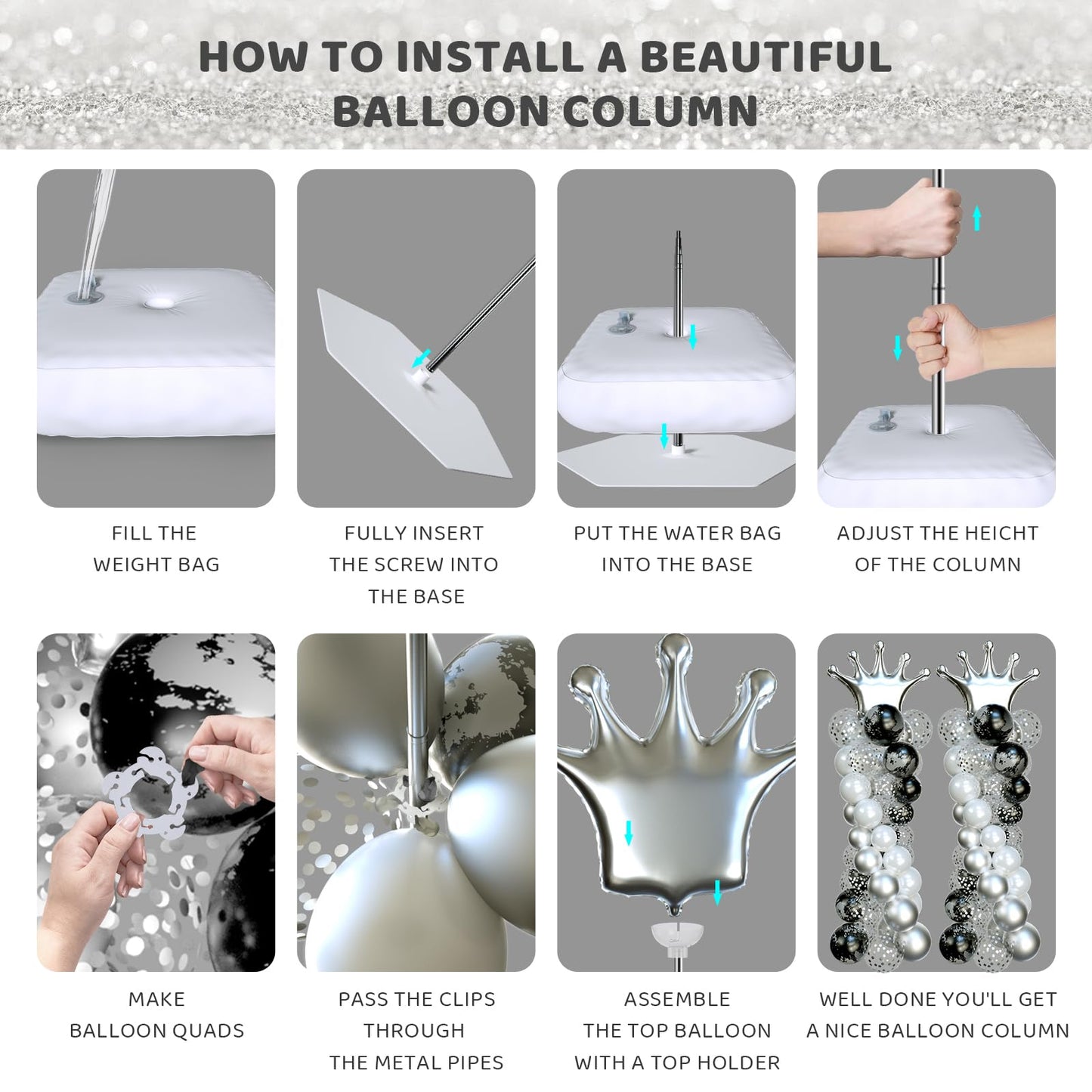 HOW TO INSTALL A BEAUTIFUL BALLOON COLUMN

FILL THE WEIGHT BAG

FULLY INSERT THE SCREW INTO THE BASE

PUT THE WATER BAG INTO THE BASE

ADJUST THE HEICHT OF THE COLUMN

MAKE BALLOON QUADS

PASS THE CLIPS THROUGH THE METAL PIPES

ASSEMBLE THE TOP BALLOON WITH A TOP HOLDER

WELL DONE YOU'LL GET A NICE BALLOON COLUMN