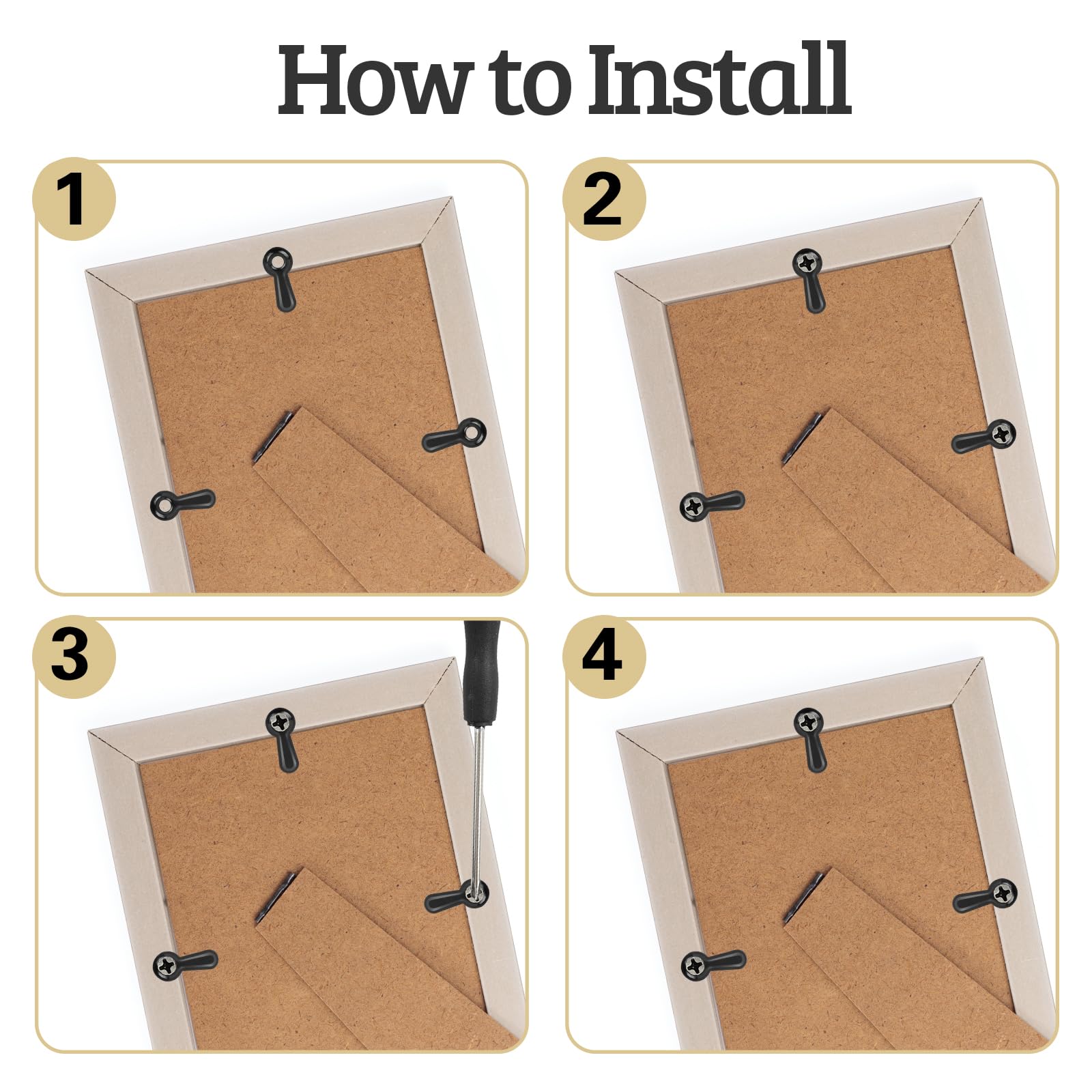 How to Install

1

2

3

4