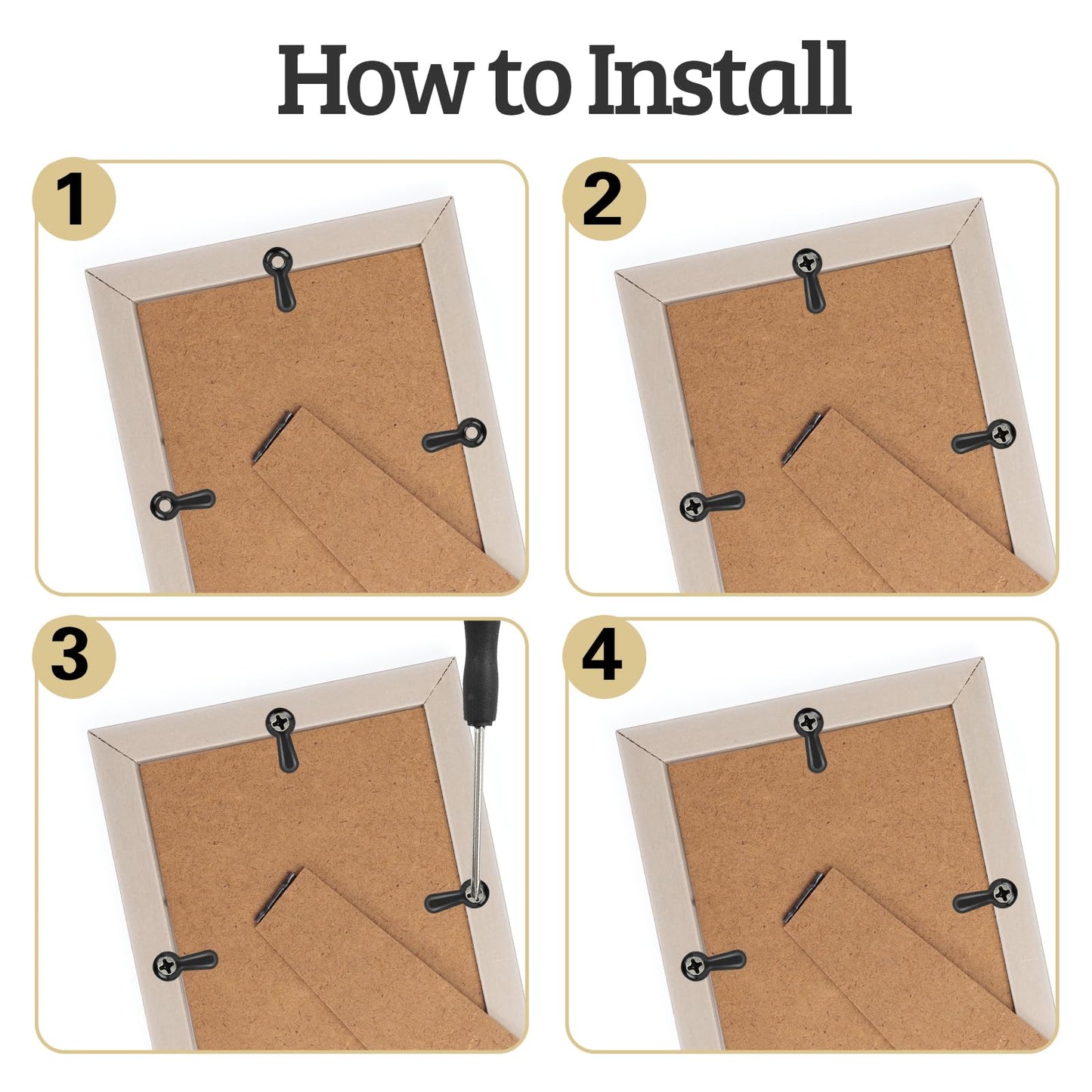 How to Install

1

2

3

4