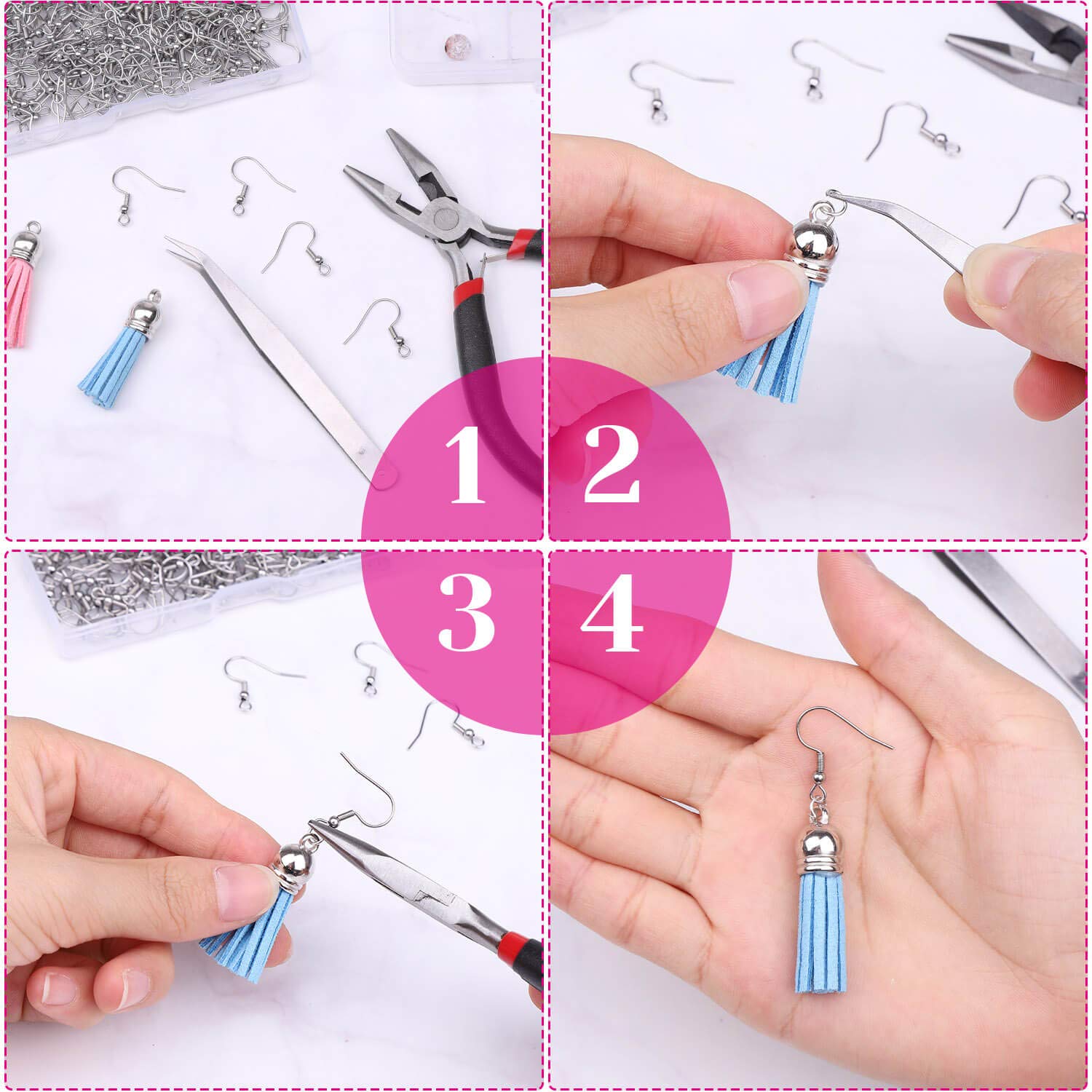 1 2
3 4