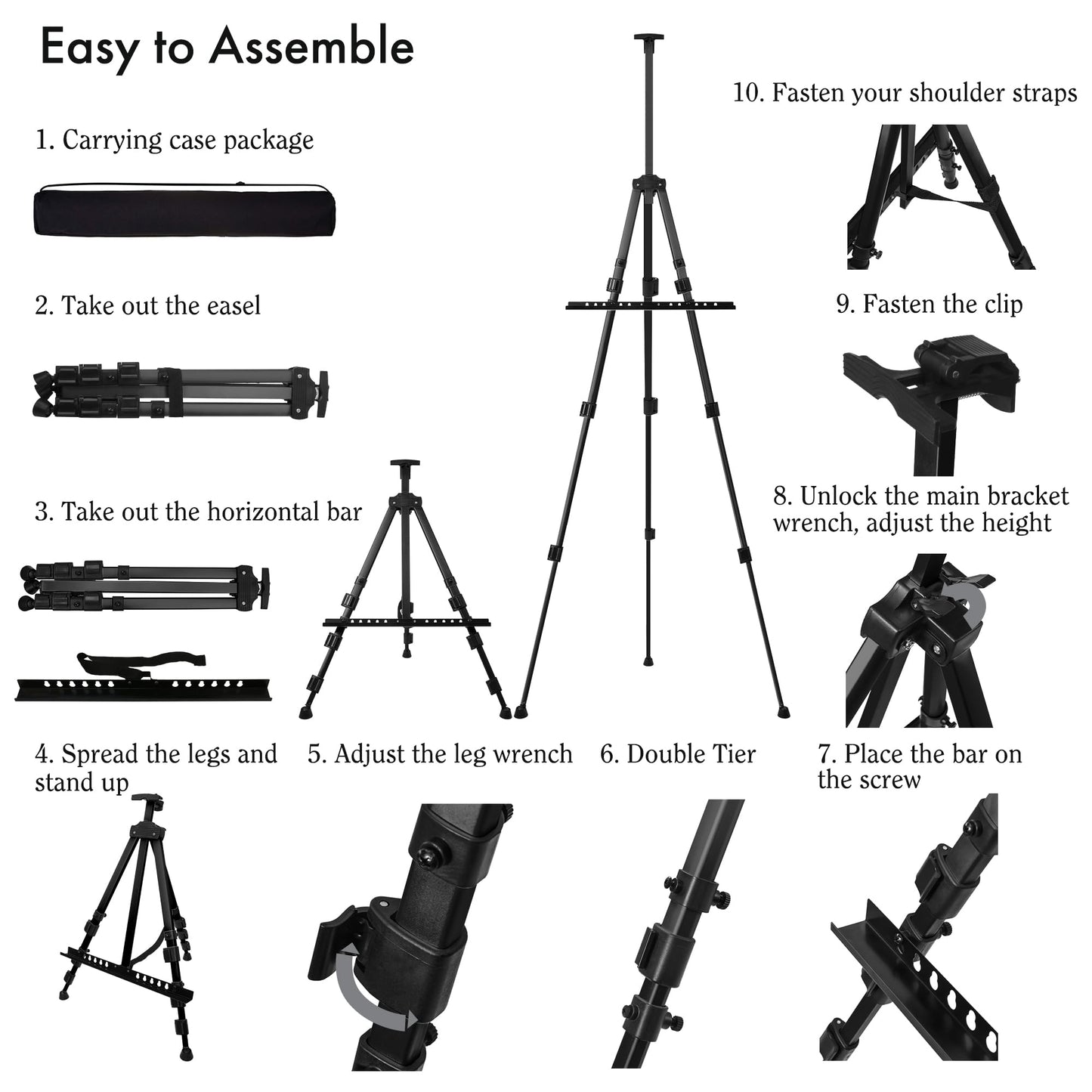 Easy to Assemble

1. Carrying case package

2. Take out the easel

3. Take out the horizontal bar

4. Spread the legs and stand up

5. Adjust the leg wrench

6. Double Tier

7. Place the bar on the screw

8. Unlock the main bracket wrench, adjust the height

9. Fasten the clip

10. Fasten your shoulder straps