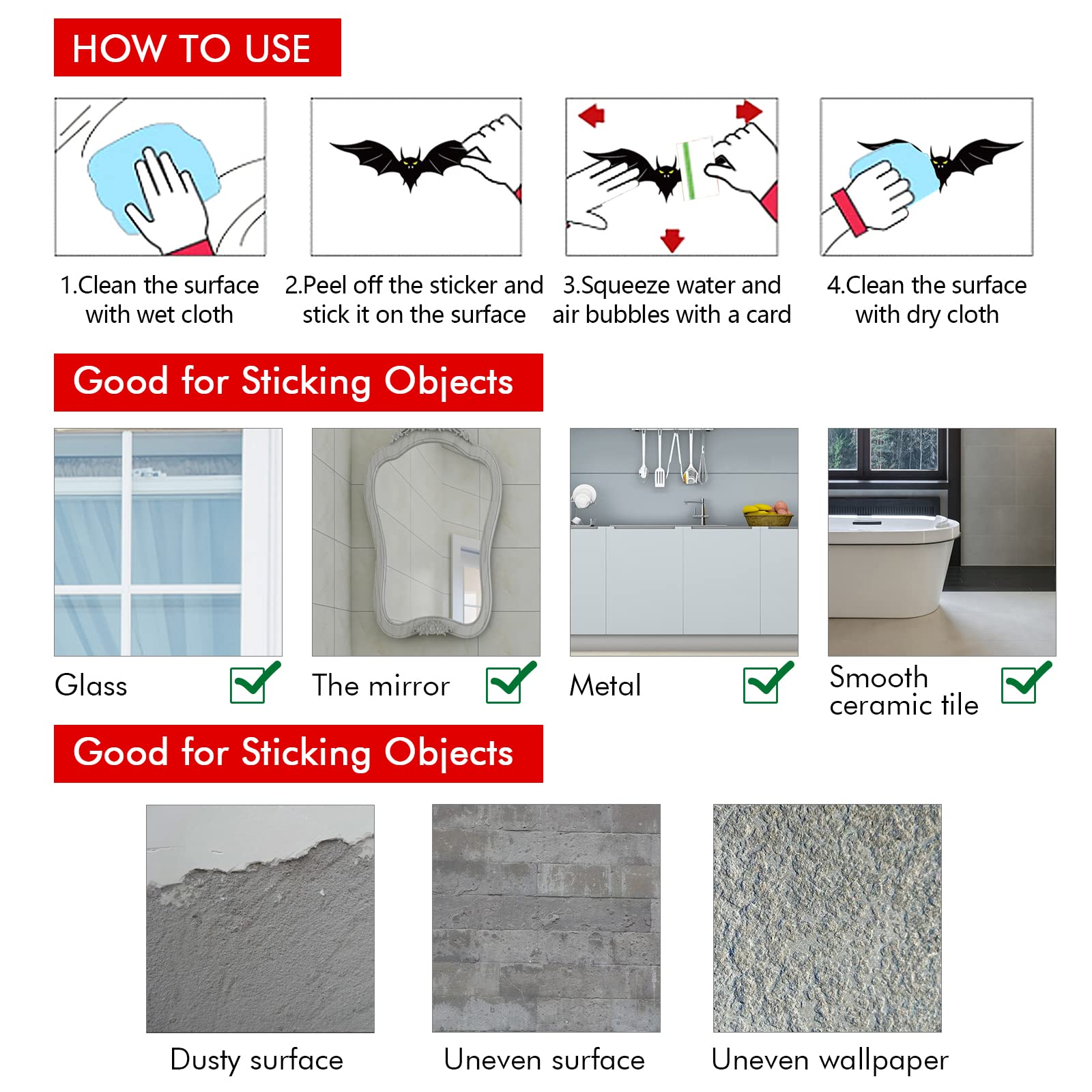 HOW TO USE

1.Clean the surface with wet cloth

2.Peel off the sticker and stick it on the surface

3.Squeeze water and air bubbles with a card

4.Clean the surface with dry cloth

Good for Sticking Objects

Glass

The mirror

Metal

Smooth ceramic tile

Good for Sticking Objects

Dusty surface

Uneven surface

Uneven wallpaper