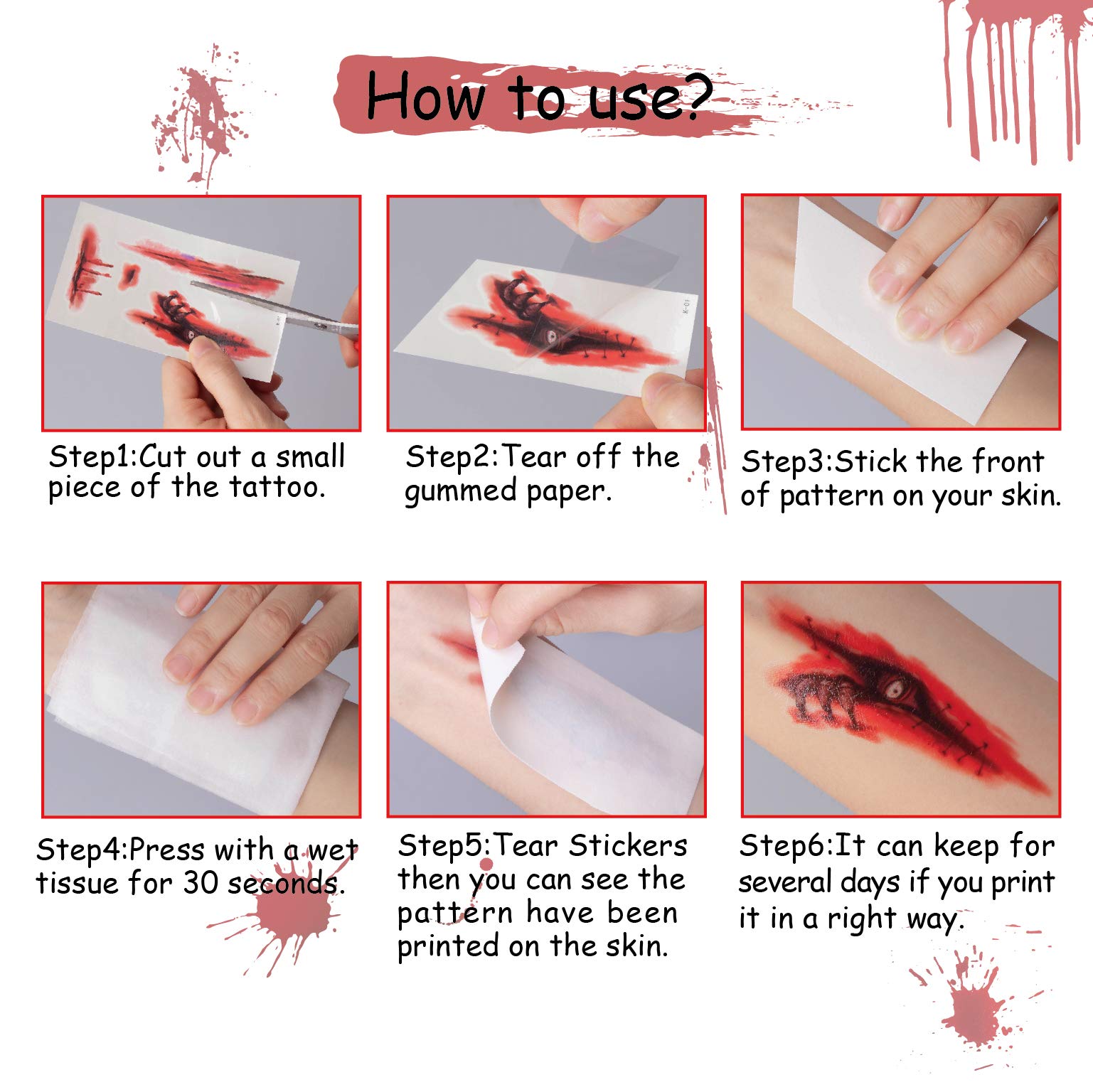 How to use?

Step1:Cut out a small piece of the tattoo.

Step2:Tear off the gummed paper.

Step3:Stick the front of pattern on your skin.

Step4:Press with a wet tissue for 30 seconds.

Step5:Tear Stickers then you can see the pattern have been printed on the skin.

Step6:It can keep for several days if you print it in a right way.