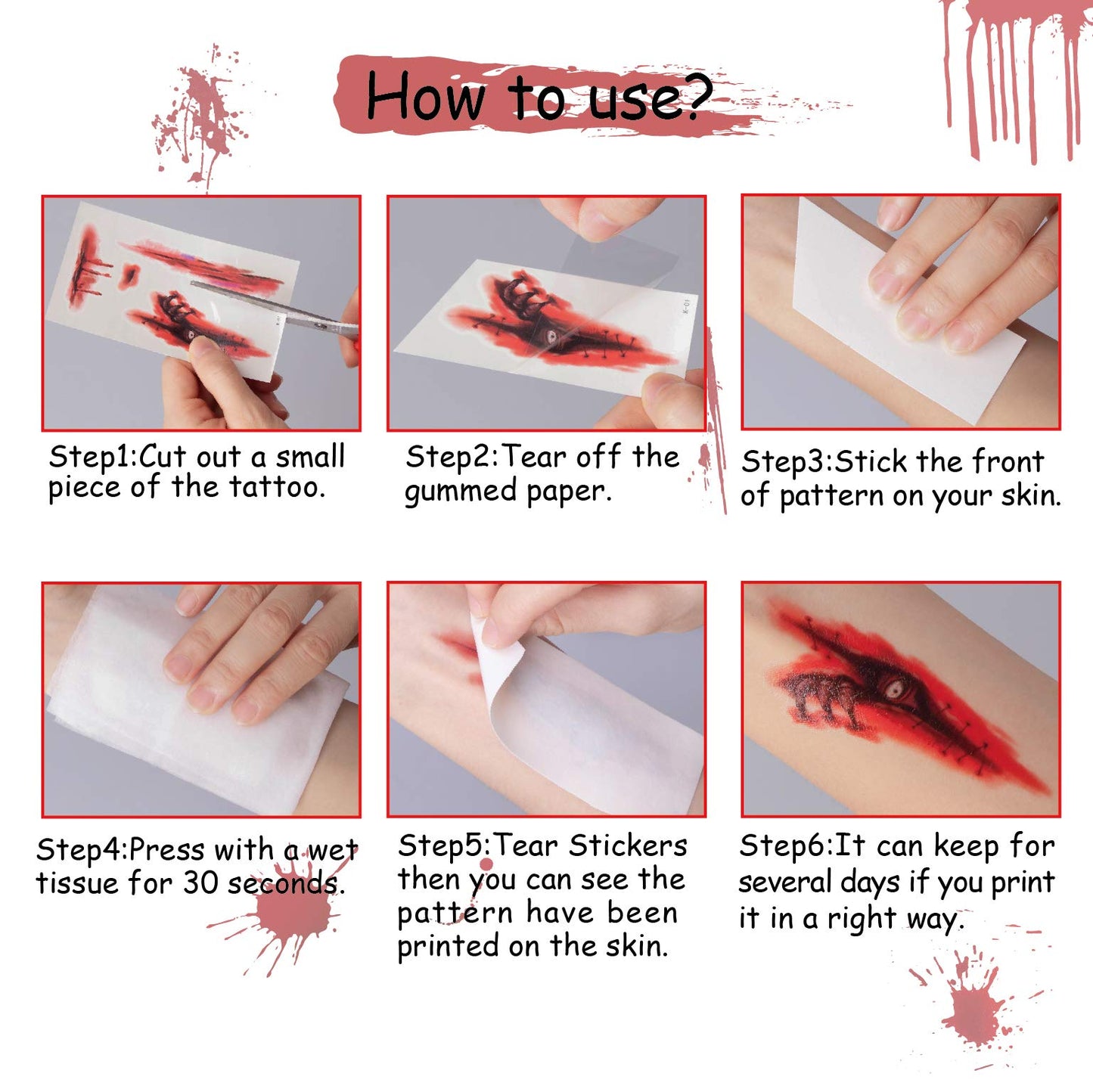 How to use?

Step1:Cut out a small piece of the tattoo.

Step2:Tear off the gummed paper.

Step3:Stick the front of pattern on your skin.

Step4:Press with a wet tissue for 30 seconds.

Step5:Tear Stickers then you can see the pattern have been printed on the skin.

Step6:It can keep for several days if you print it in a right way.