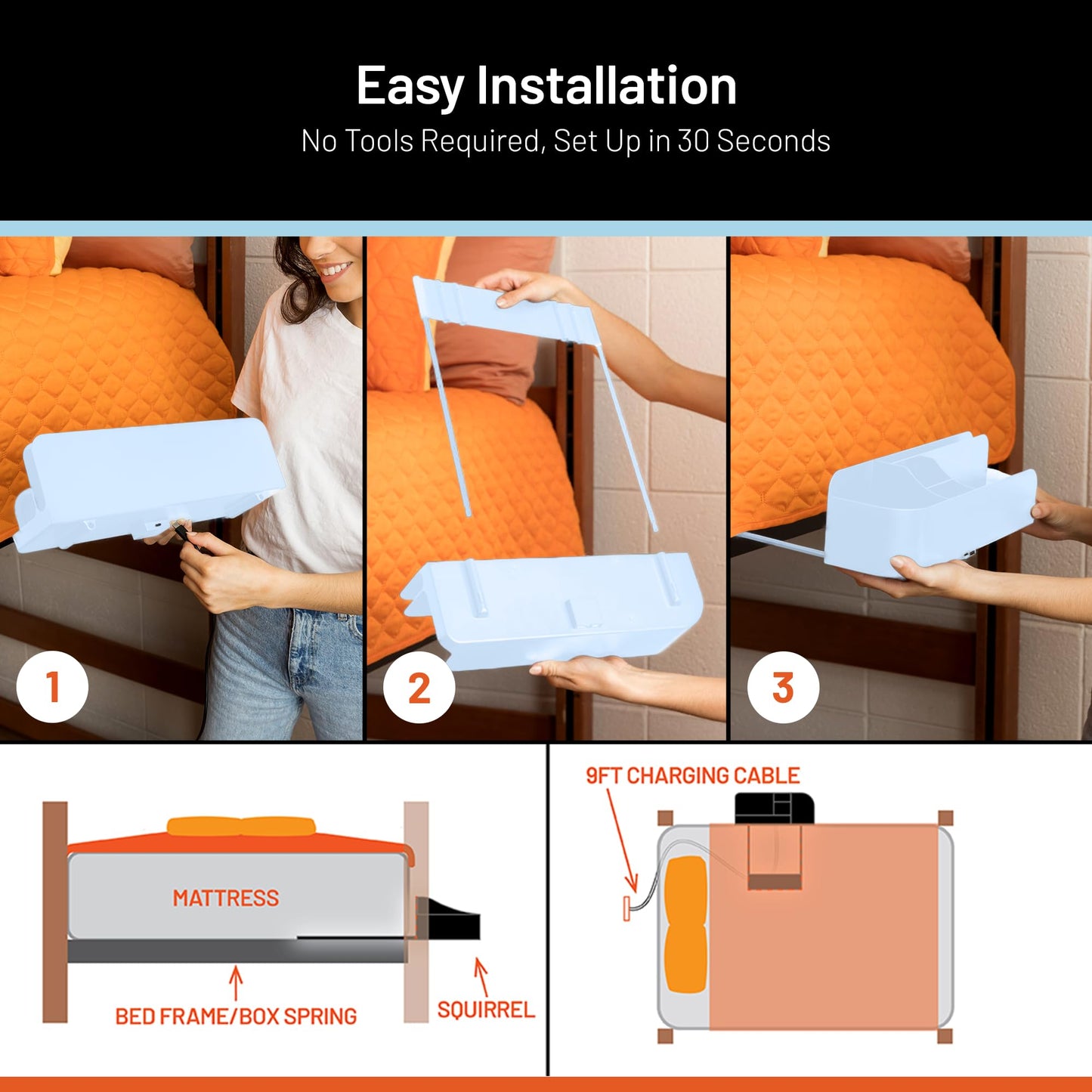 Easy Installation

No Tools Required, Set Up in 30 Seconds

1

2

3

MATTRESS

BED FRAME/BOX SPRING

SQUIRREL

9FT CHARGING CABLE