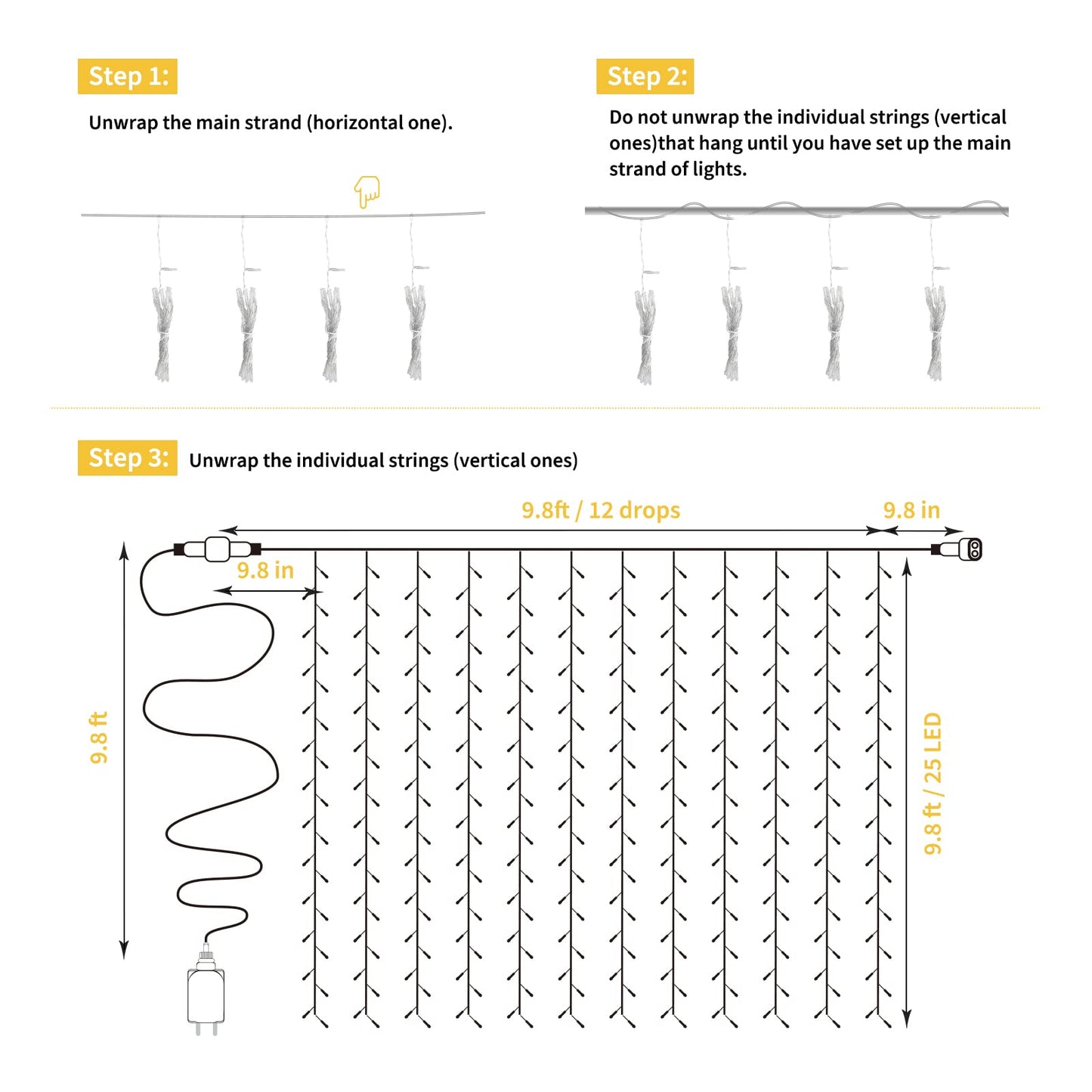 Step 1:

Unwrap the main strand (horizontal one).

Step 2:

Do not unwrap the individual strings (vertical ones)that hang until you have set up the main strand of lights.

Step 3: Unwrap the individual strings (vertical ones)

9.8ft / 12 drops

9.8 in

9.8 in

9.8 ft

9.8 ft / 25 LED