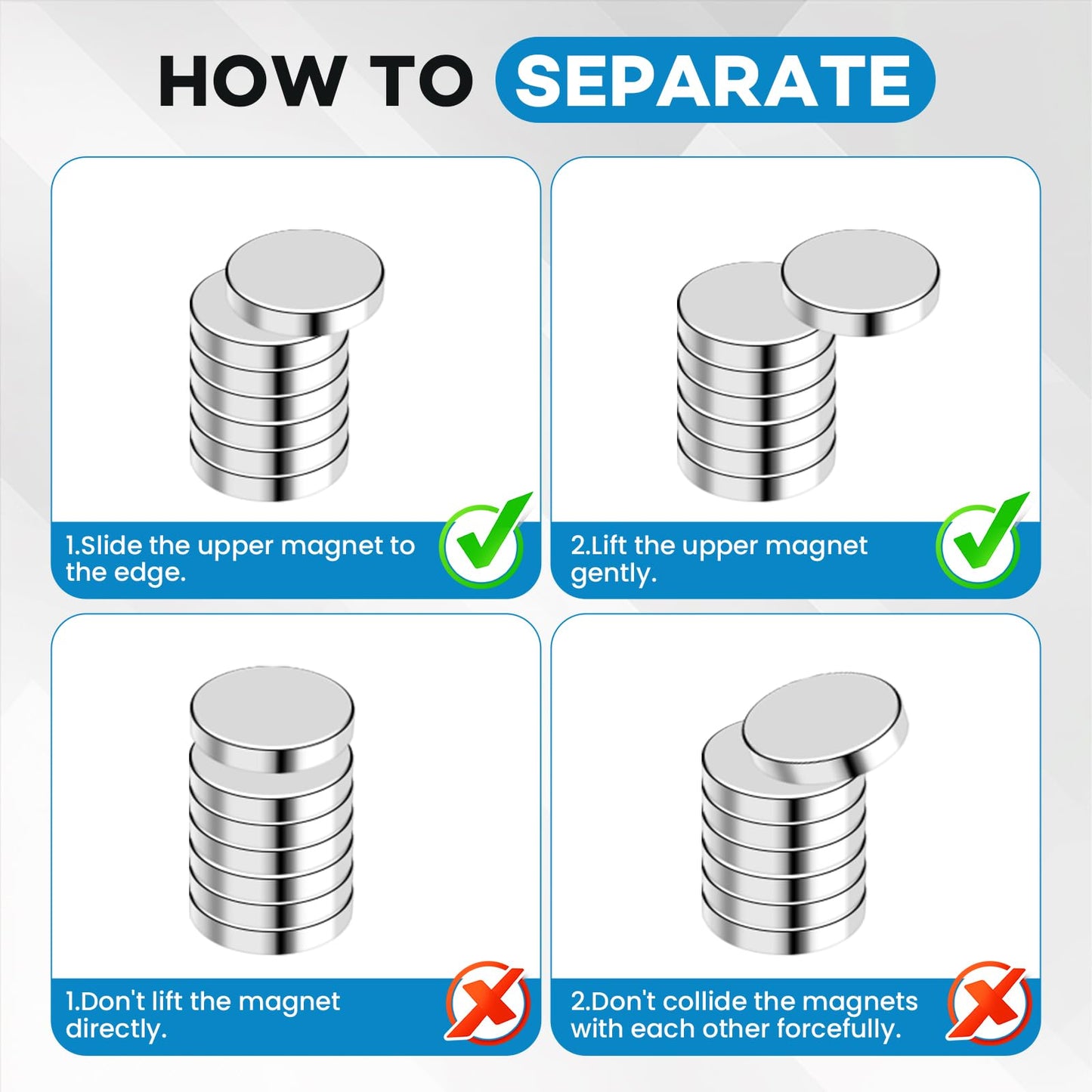 HOW TO SEPARATE

1.Slide the upper magnet to the edge.

2.Lift the upper magnet gently.

1.Don't lift the magnet directly.

2.Don't collide the magnets with each other forcefully.