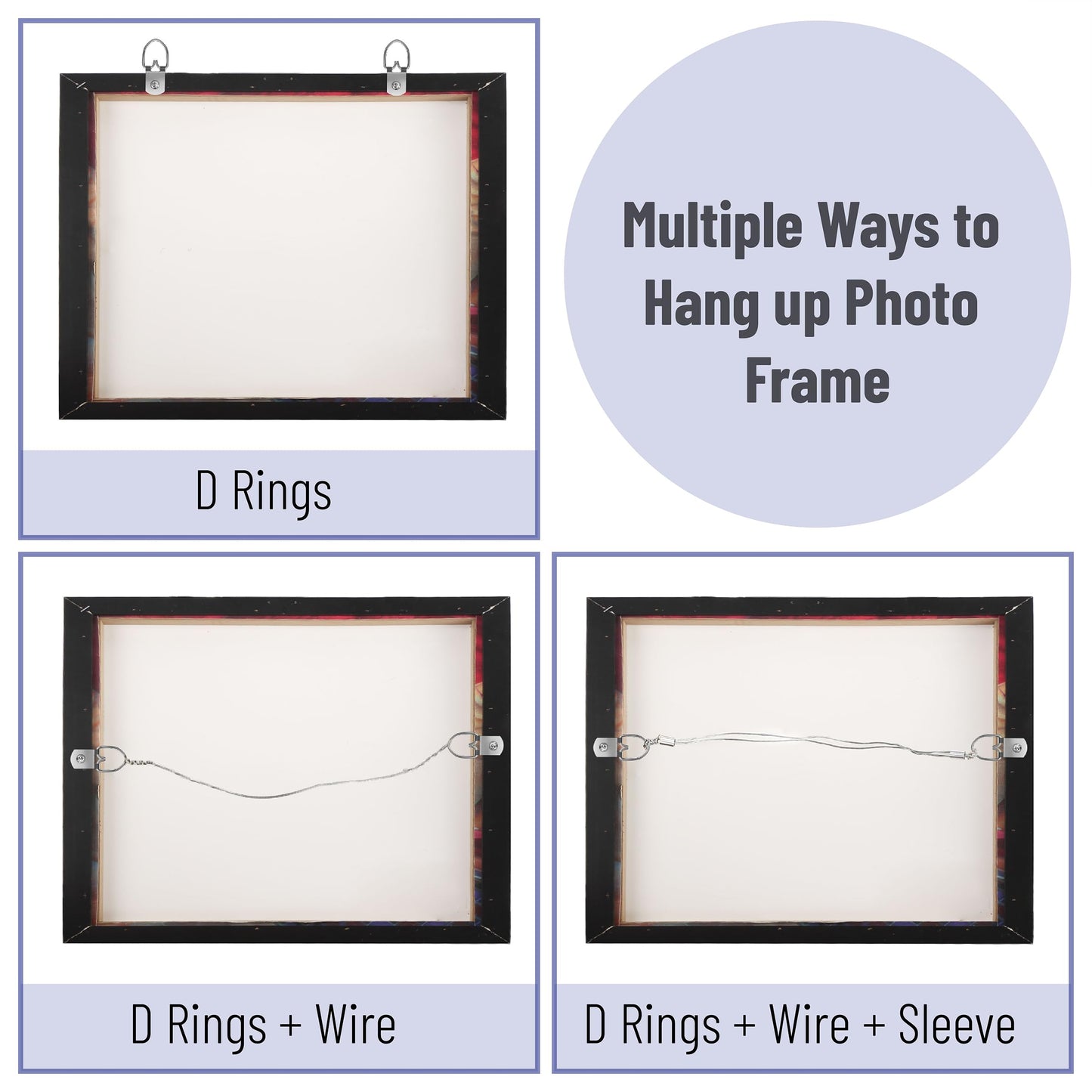 D Rings

Multiple Ways to Hang up Photo Frame

D Rings + Wire

D Rings + Wire + Sleeve