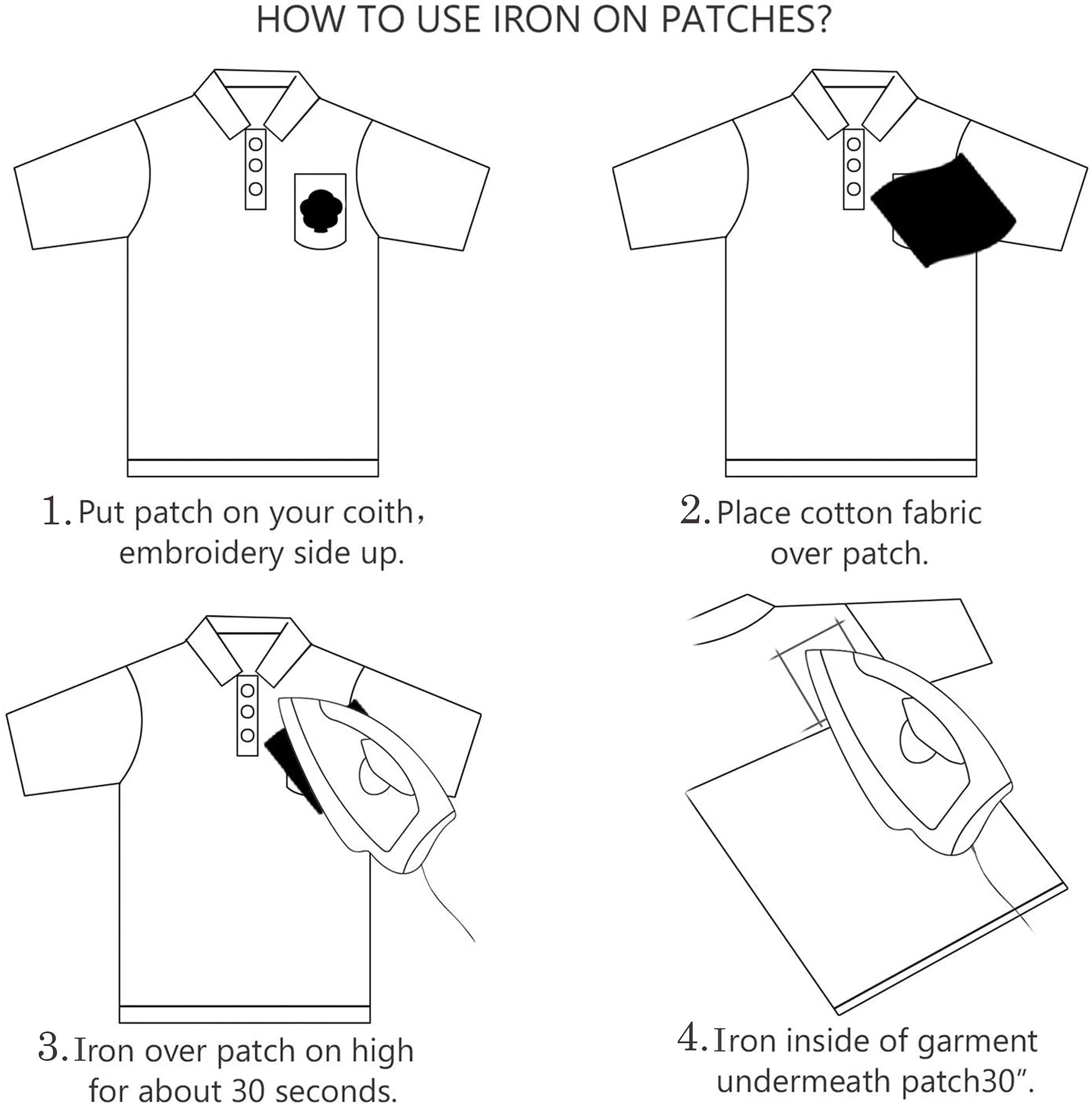 HOW TO USE IRON ON PATCHES?

1. Put patch on your coith, embroidery side up.

2. Place cotton fabric over patch.

3. Iron over patch on high for about 30 seconds.

4. Iron inside of garment undermeath patch30".