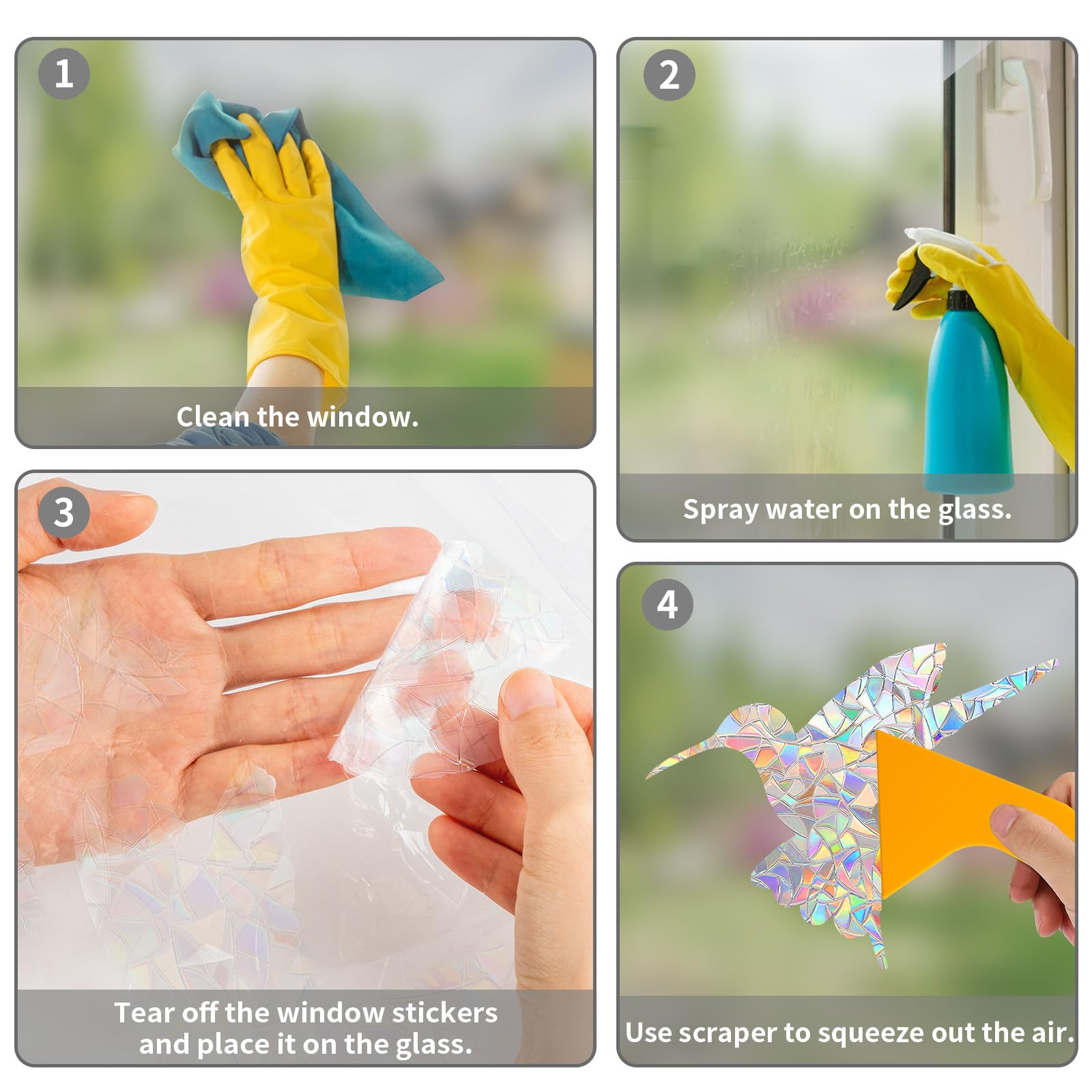 1

Clean the window.

2

Spray water on the glass.

3

Tear off the window stickers and place it on the glass.

4

Use scraper to squeeze out the air.