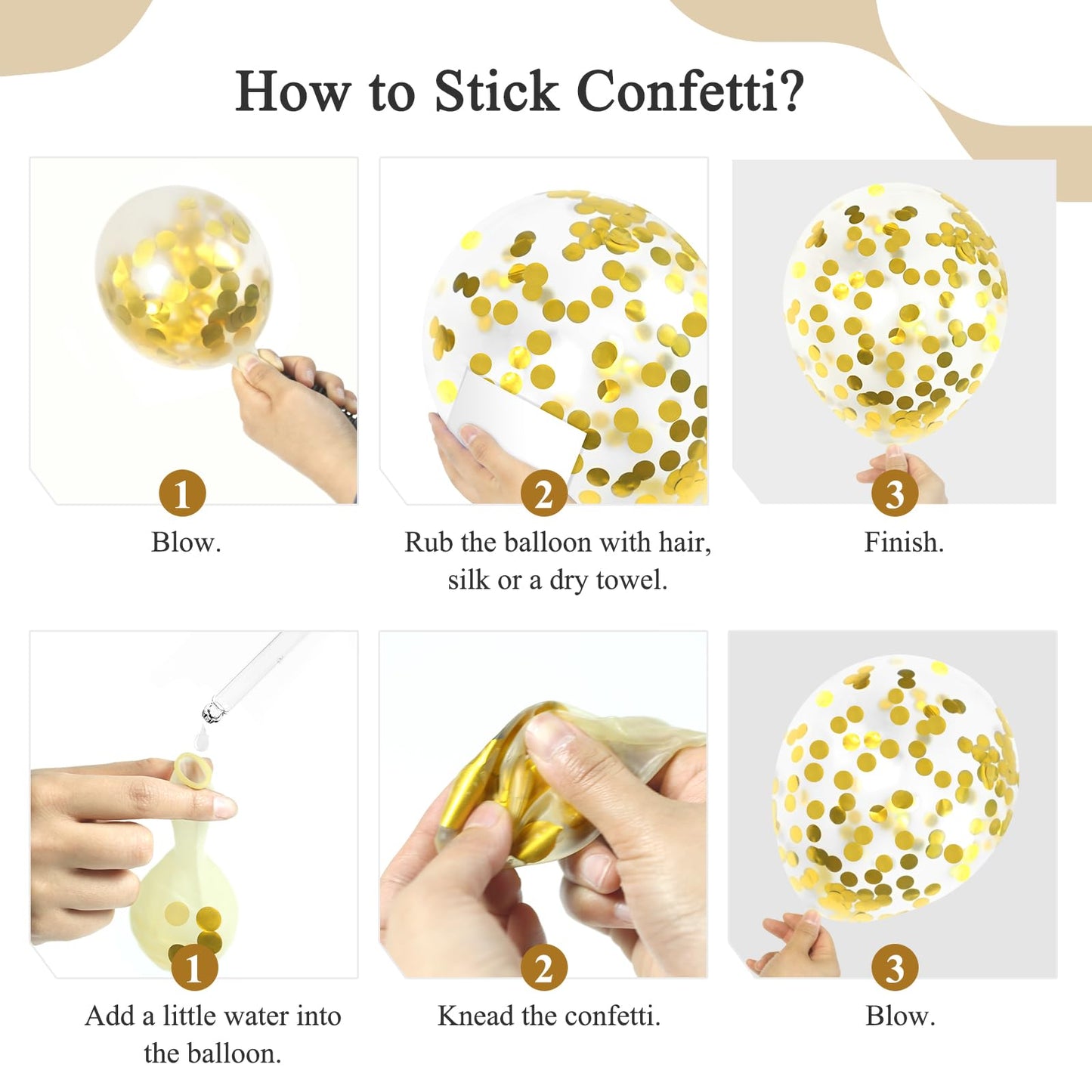 How to Stick Confetti?

1
Blow.

2
Rub the balloon with hair, silk or a dry towel.

3
Finish.

1
Add a little water into the balloon.

2
Knead the confetti.

3
Blow.